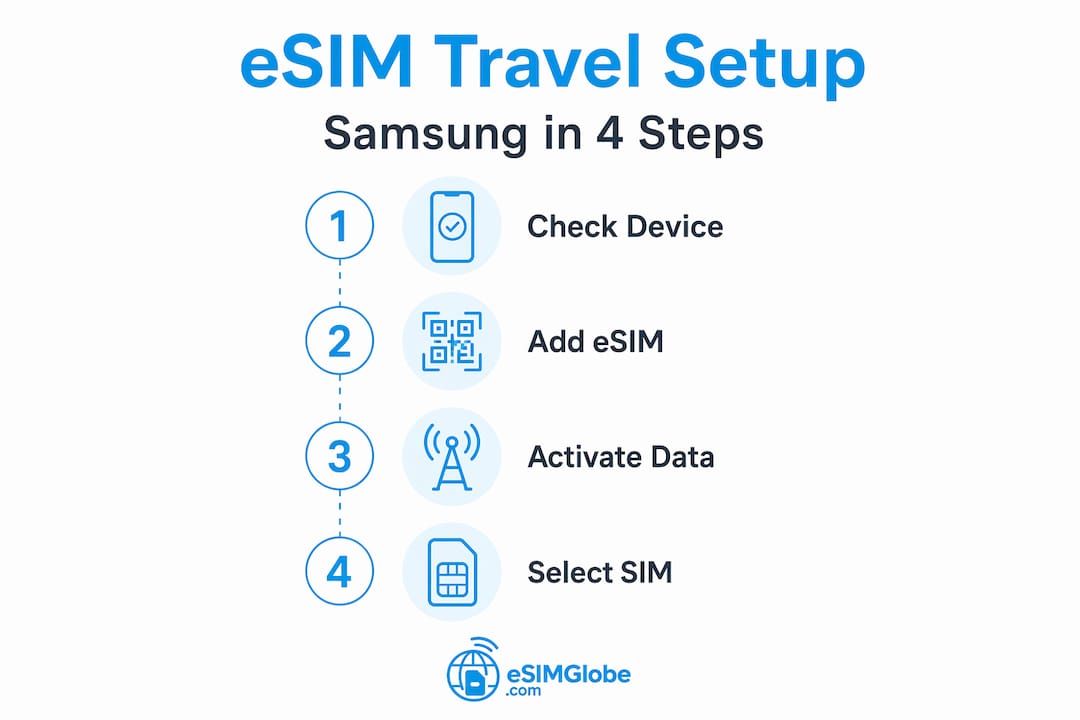 eSIM Travel Setup
Samsung in 4 Steps

1 Check Device

2 Add eSIM

3 Activate Data

4 Select SIM

eSIMGlobe
.com