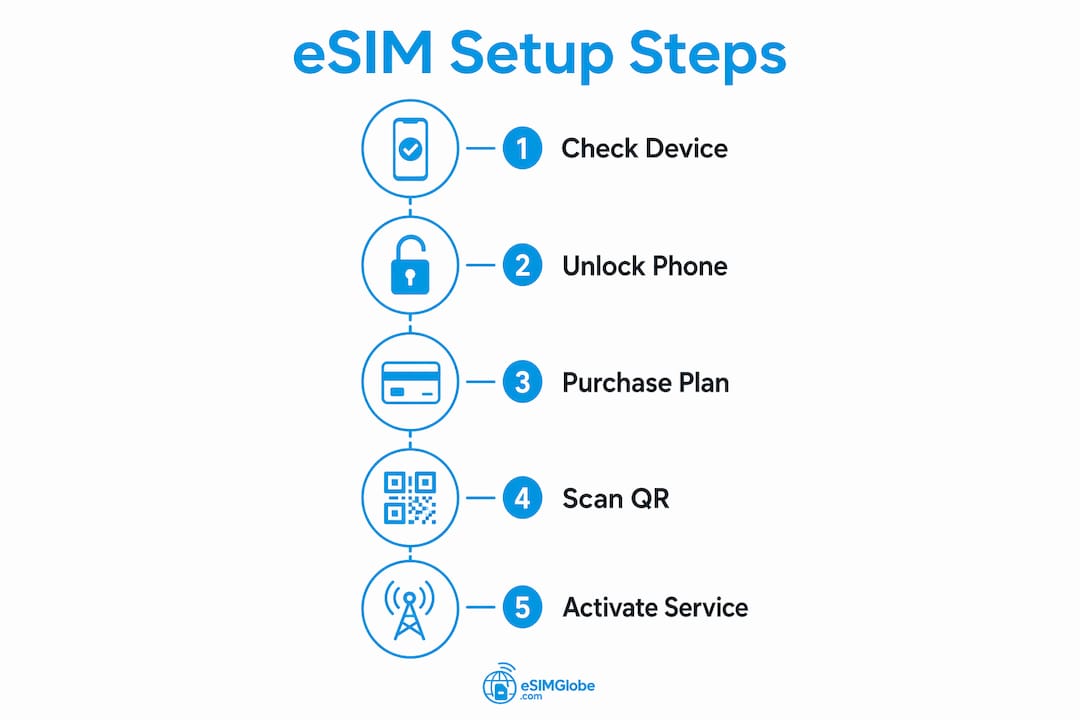 eSIM Setup Steps

1 Check Device

2 Unlock Phone

3 Purchase Plan

4 Scan QR

5 Activate Service

eSIMGlobe .com