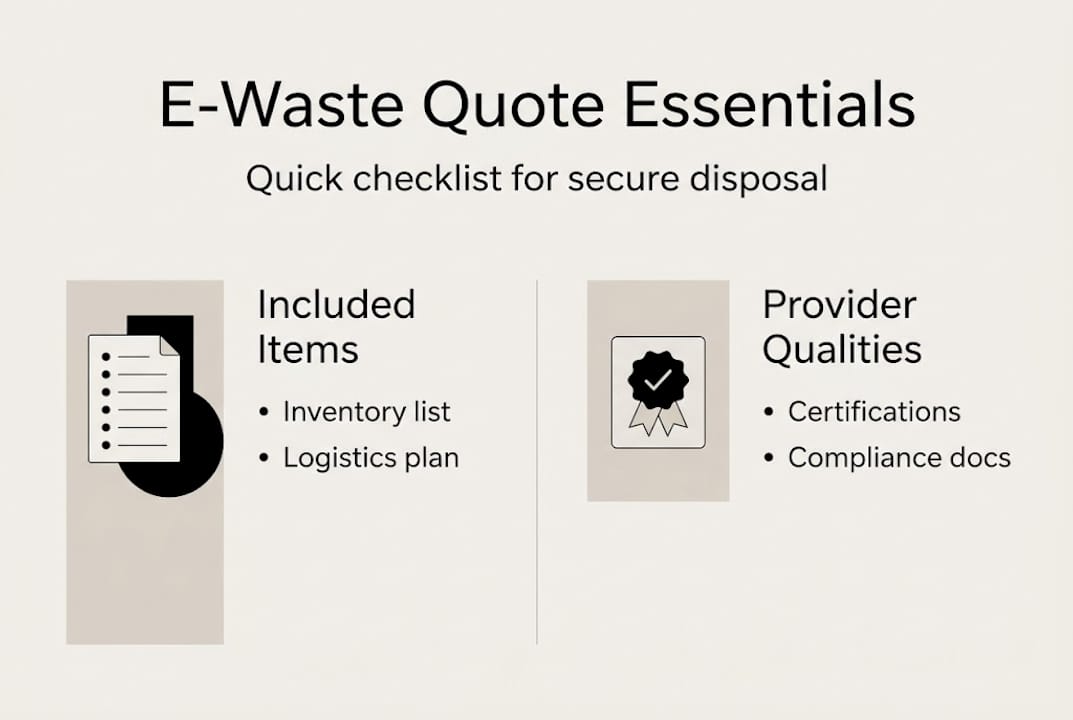 E-Waste Quote Essentials

Quick checklist for secure disposal

Included Items

• Inventory list
• Logistics plan

Provider Qualities

• Certifications
• Compliance docs