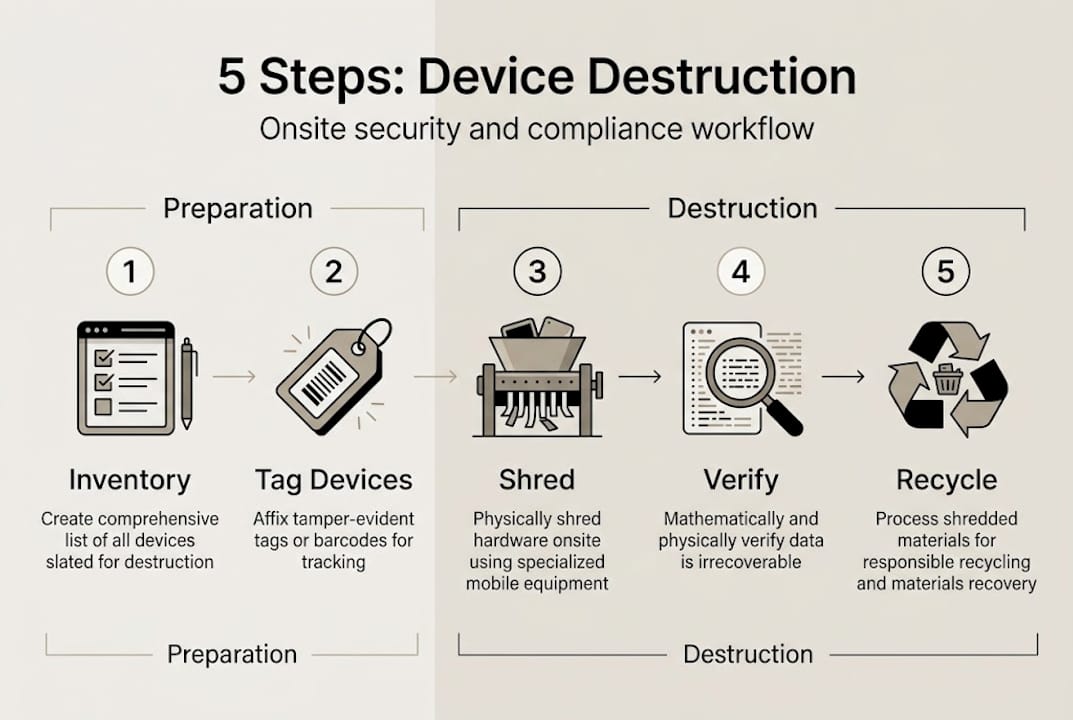 5 Steps: Device Destruction

Onsite security and compliance workflow

Preparation

Destruction

1

2

3

4

5

Inventory

Create comprehensive list of all devices slated for destruction

Tag Devices

Affix tamper-evident tags or barcodes for tracking

Shred

Physically shred hardware onsite using specialized mobile equipment

Verify

Mathematically and physically verify data is irrecoverable

Recycle

Process shredded materials for responsible recycling and materials recovery

Preparation

Destruction