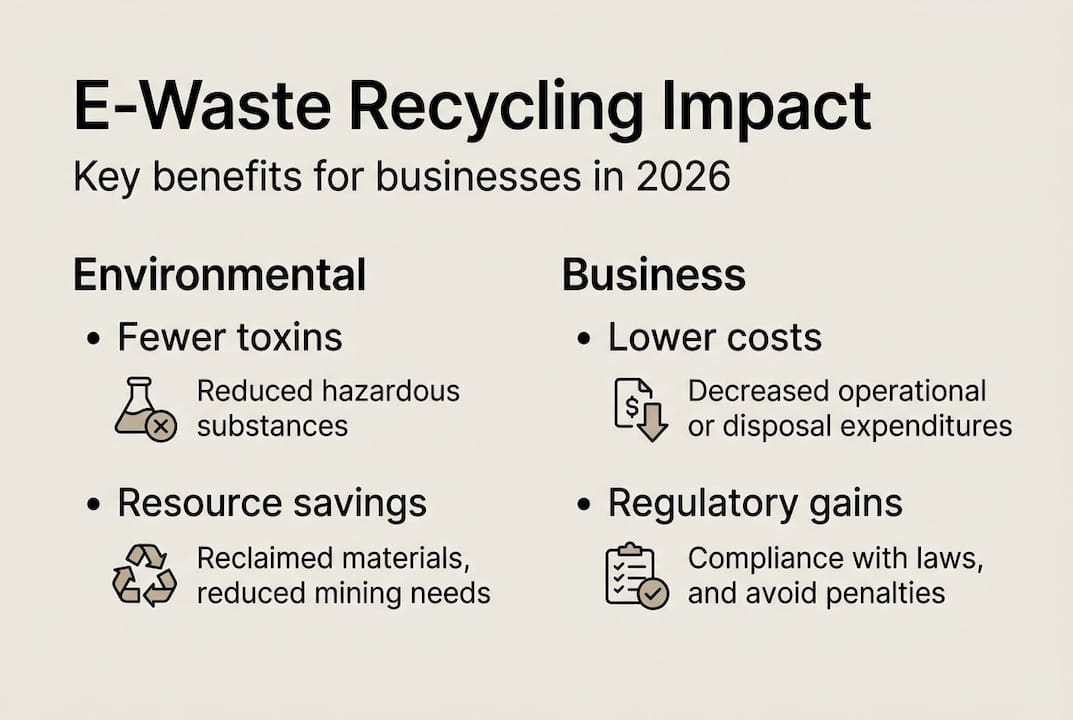 E-Waste Recycling Impact

Key benefits for businesses in 2026

Environmental

• Fewer toxins

Reduced hazardous substances

• Resource savings

Reclaimed materials, reduced mining needs

Business

• Lower costs

$

Decreased operational or disposal expenditures

• Regulatory gains

Compliance with laws, and avoid penalties