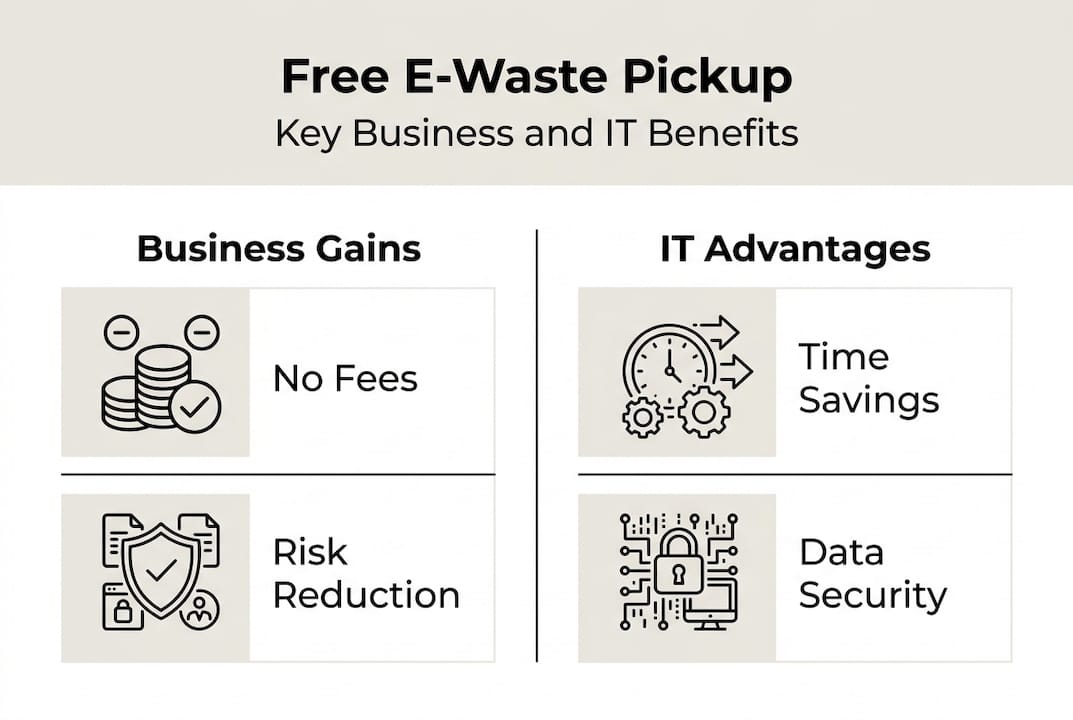 Free E-Waste Pickup
Key Business and IT Benefits

Business Gains

No Fees

Risk Reduction

IT Advantages

Time Savings

Data Security