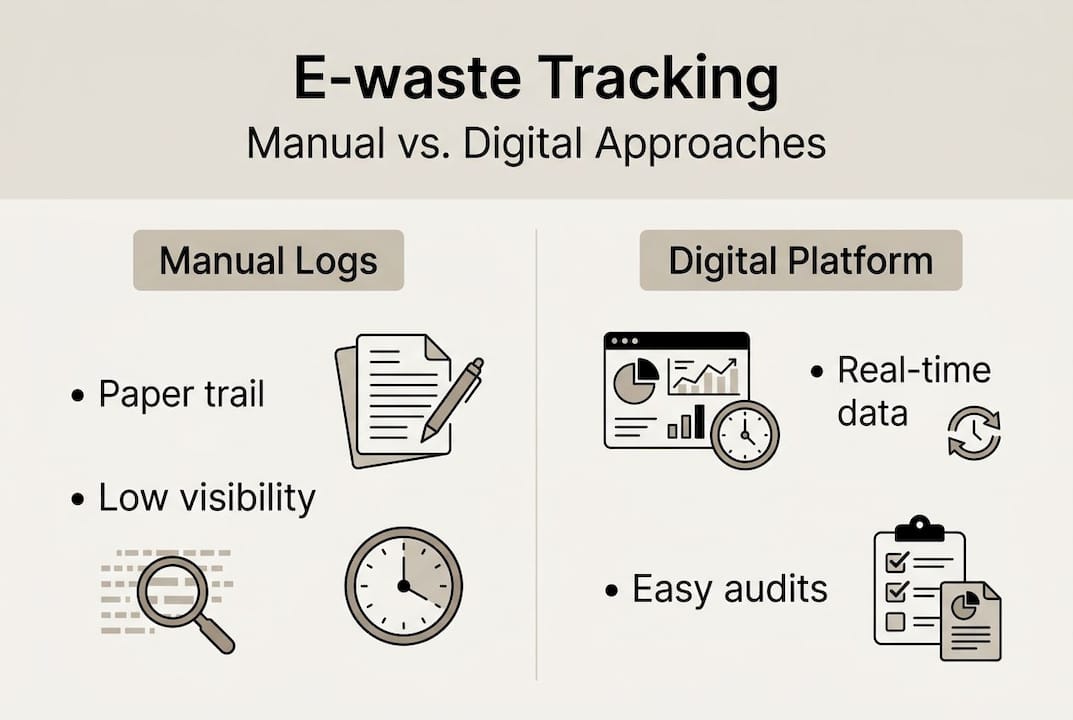 E-waste Tracking
Manual vs. Digital Approaches

Manual Logs

• Paper trail

• Low visibility

Digital Platform

• Real-time data

• Easy audits