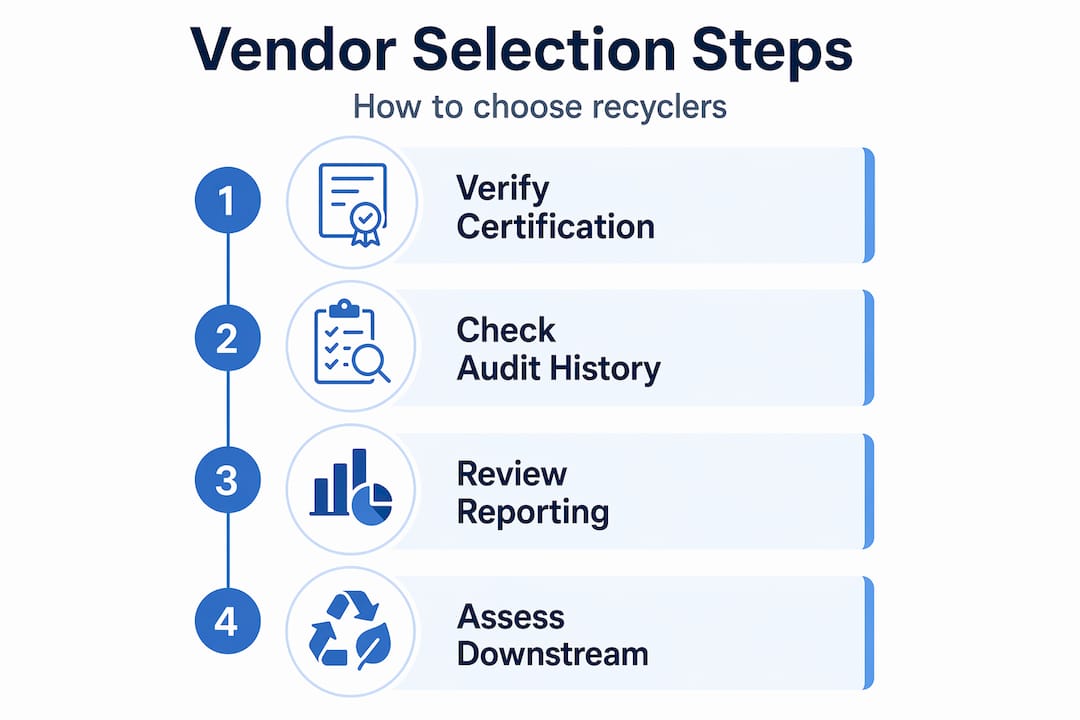 Vendor Selection Steps

How to choose recyclers

1

Verify Certification

2

Check Audit History

3

Review Reporting

4

Assess Downstream