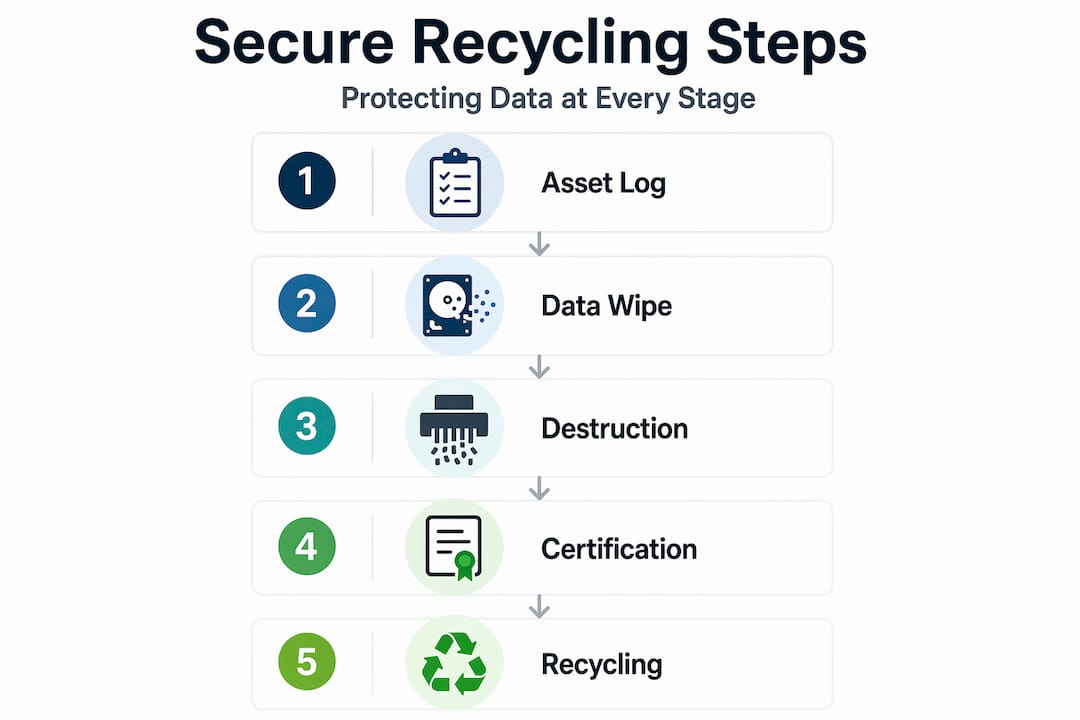 Secure Recycling Steps

Protecting Data at Every Stage

1 Asset Log

2 Data Wipe

3 Destruction

4 Certification

5 Recycling