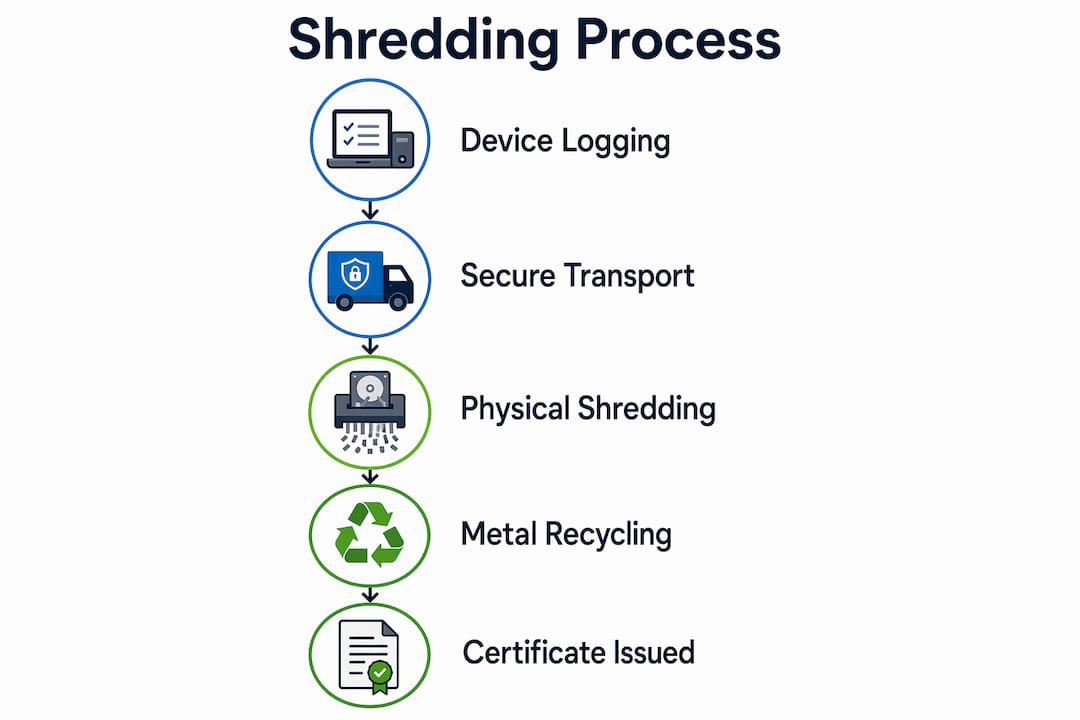 Shredding Process

Device Logging

Secure Transport

Physical Shredding

Metal Recycling

Certificate Issued