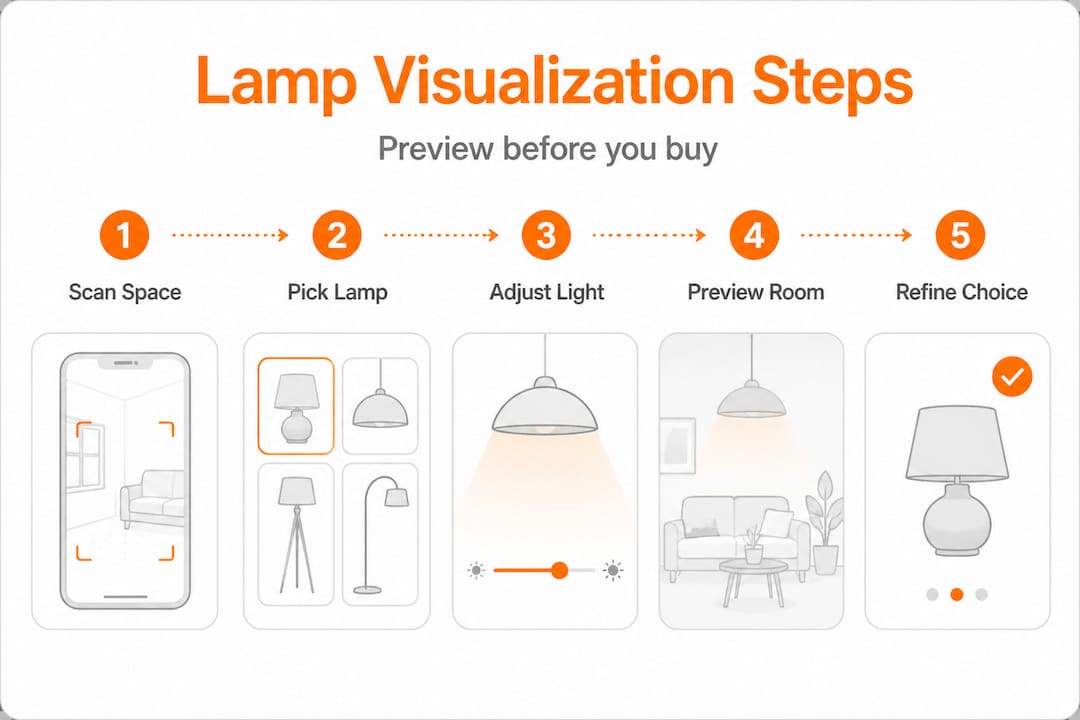 Lamp Visualization Steps

Preview before you buy

1 Scan Space

2 Pick Lamp

3 Adjust Light

4 Preview Room

5 Refine Choice