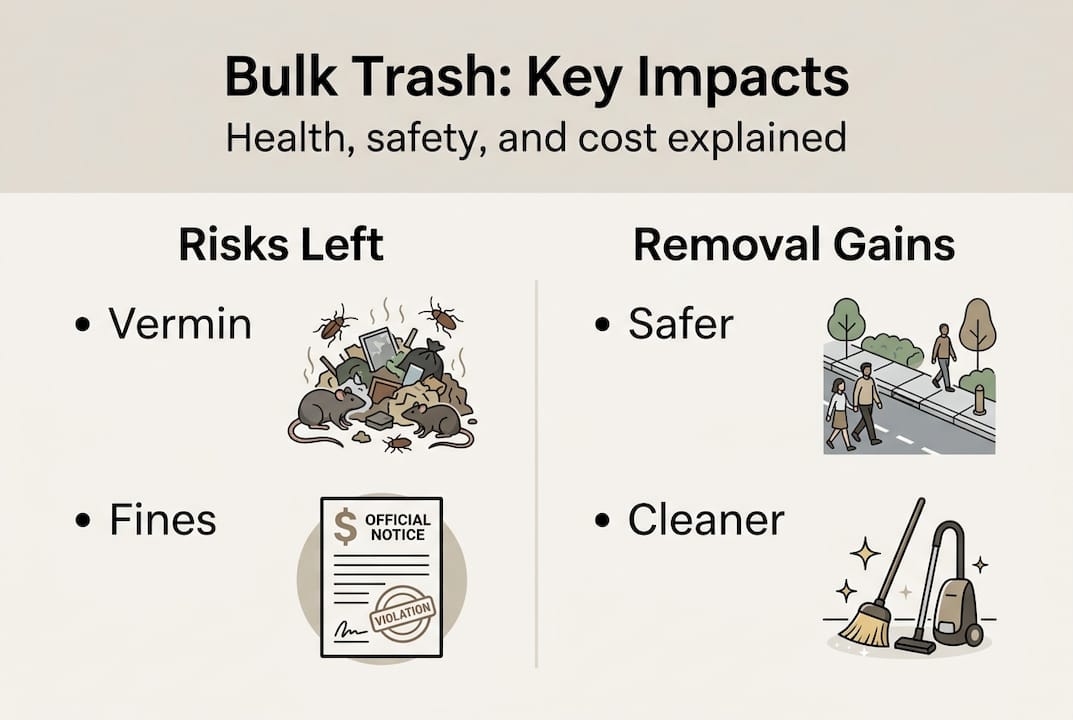 Bulk Trash: Key Impacts
Health, safety, and cost explained

Risks Left

• Vermin

• Fines

$ OFFICIAL NOTICE

VIOLATION

Removal Gains

• Safer

• Cleaner