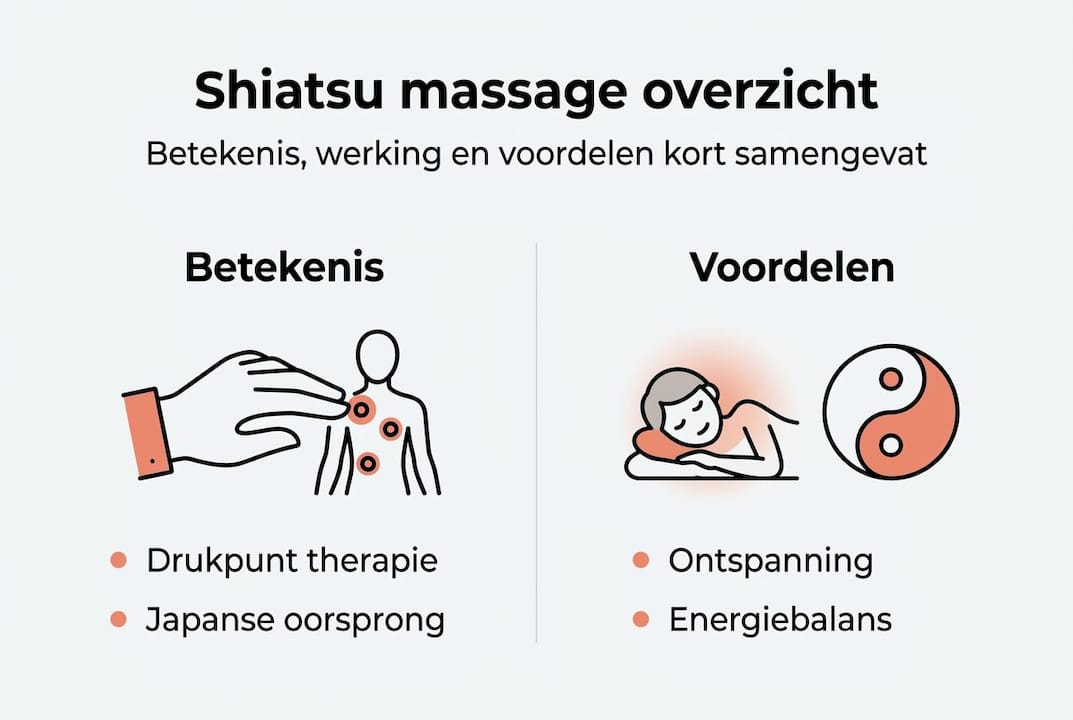 Shiatsu massage overzicht

Betekenis, werking en voordelen kort samengevat

Betekenis

- Drukpunt therapie
- Japanse oorsprong

Voordelen

- Ontspanning
- Energiebalans