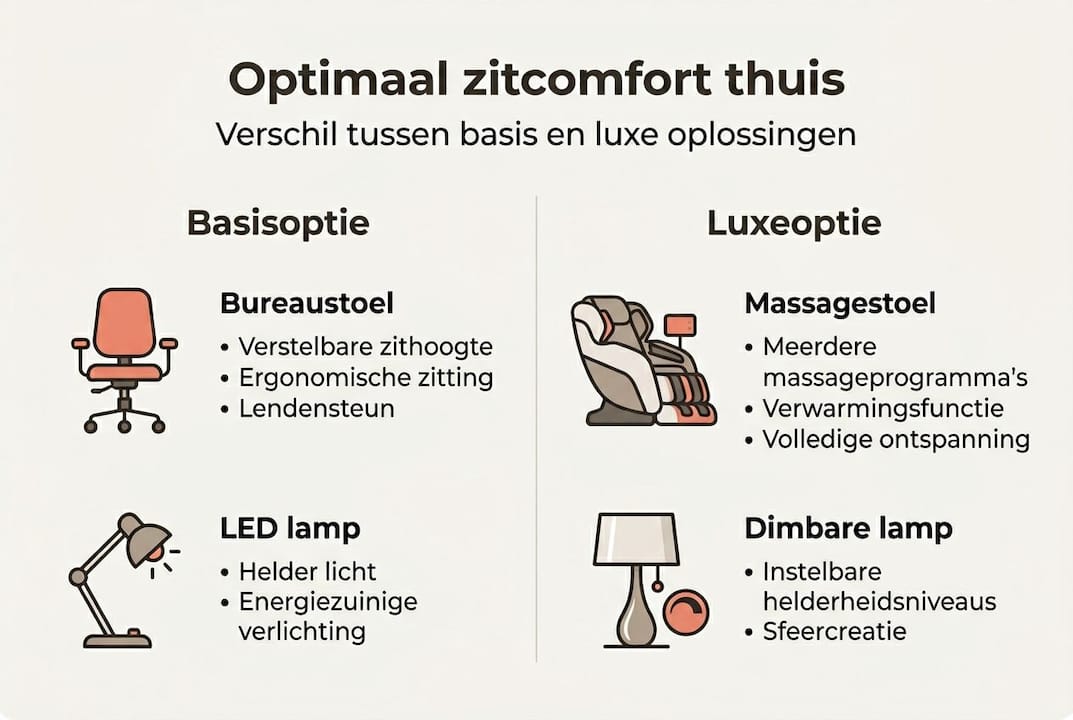 Optimaal zitcomfort thuis
Verschil tussen basis en luxe oplossingen

Basisoptie

Bureaustoel
• Verstelbare zithoogte
• Ergonomische zitting
• Lendensteun

LED lamp
• Helder licht
• Energiezuinige verlichting

Luxeoptie

Massagestoel
• Meerdere massageprogramma's
• Verwarmingsfunctie
• Volledige ontspanning

Dimbare lamp
• Instelbare helderheidsniveaus
• Sfeercreatie