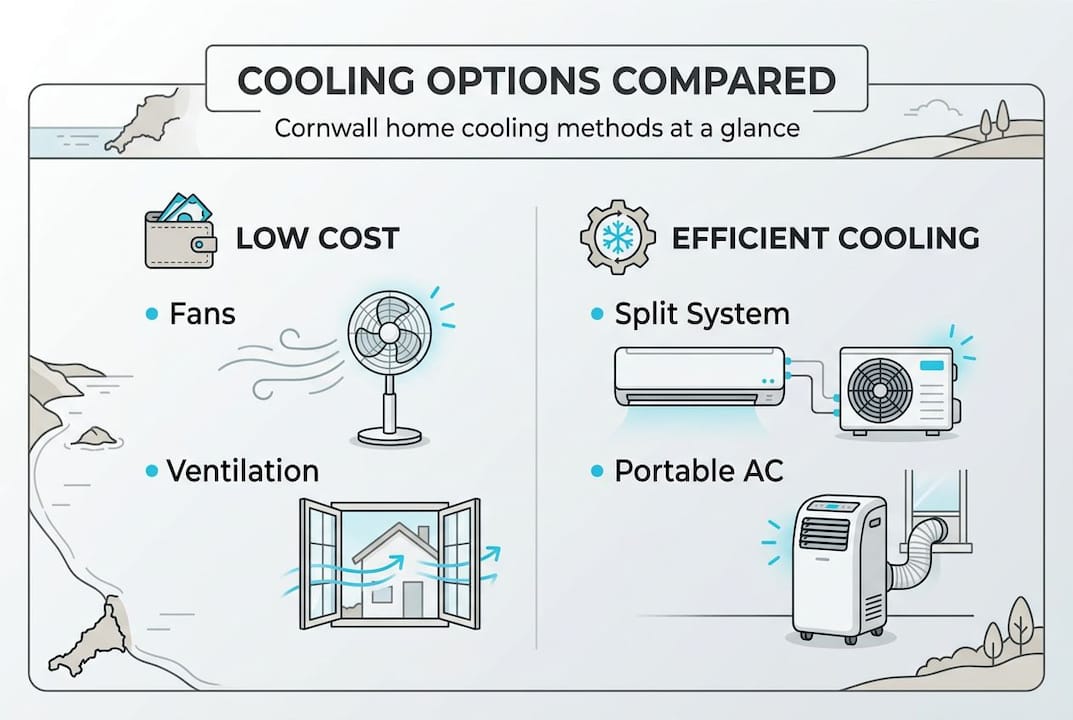 COOLING OPTIONS COMPARED

Cornwall home cooling methods at a glance

LOW COST

• Fans

• Ventilation

EFFICIENT COOLING

• Split System

• Portable AC