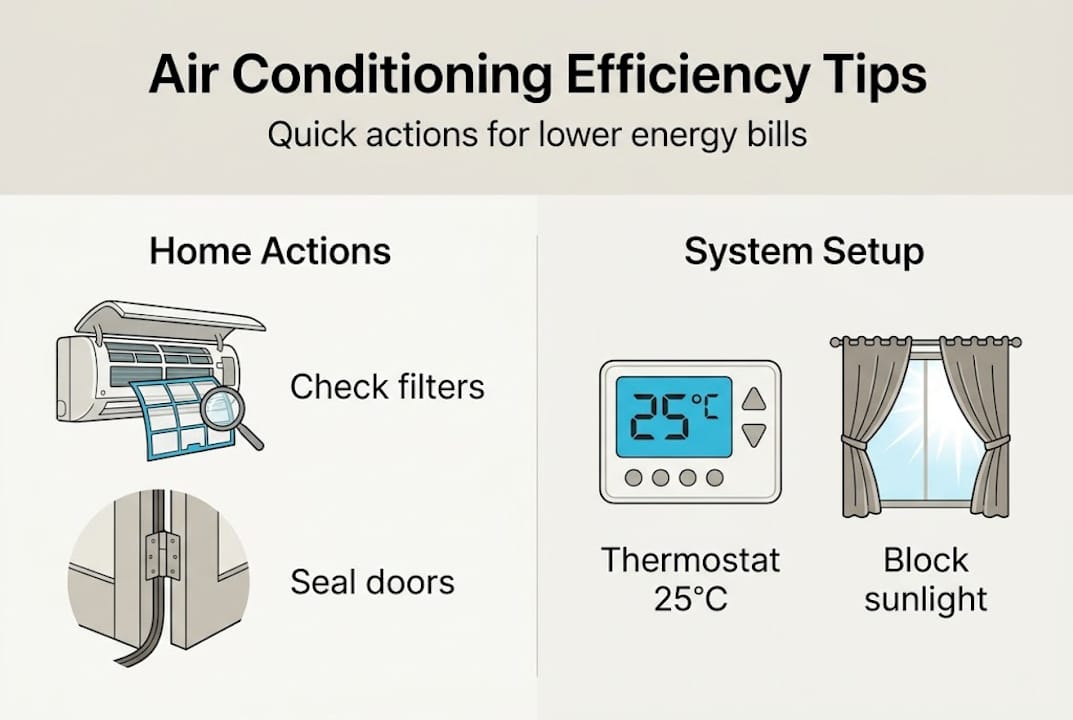 Air Conditioning Efficiency Tips

Quick actions for lower energy bills

Home Actions

Check filters

Seal doors

System Setup

25°C

Thermostat 25°C

Block sunlight