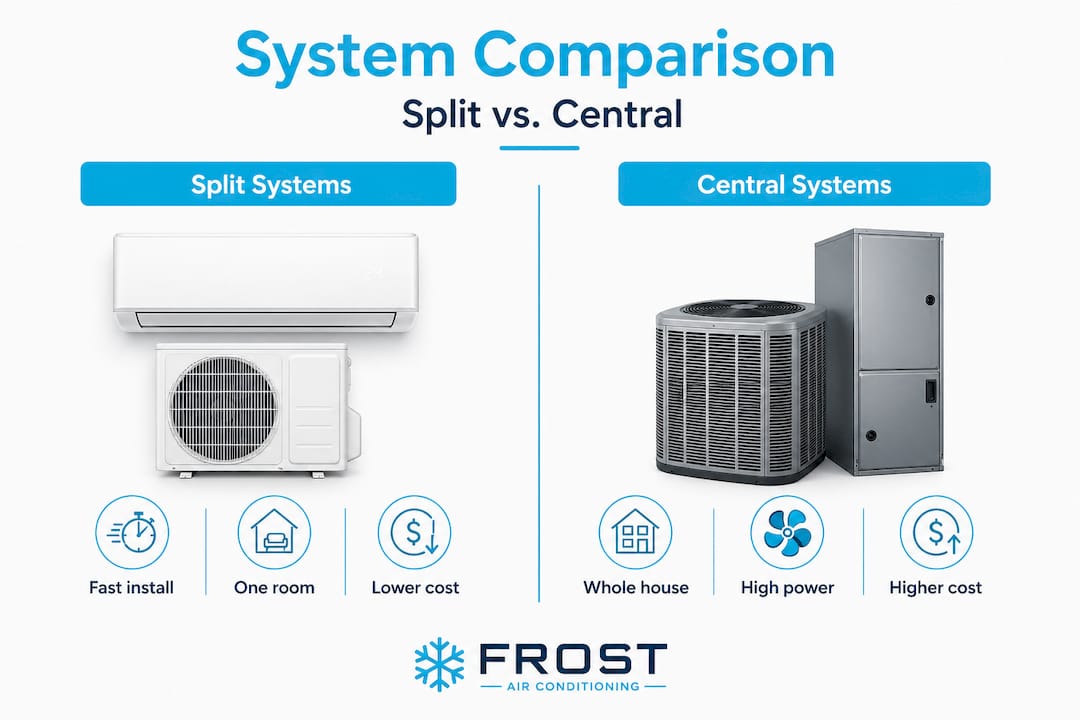 System Comparison

Split vs. Central

Split Systems

Fast install

One room

Lower cost

Central Systems

Whole house

High power

Higher cost

FROST

AIR CONDITIONING