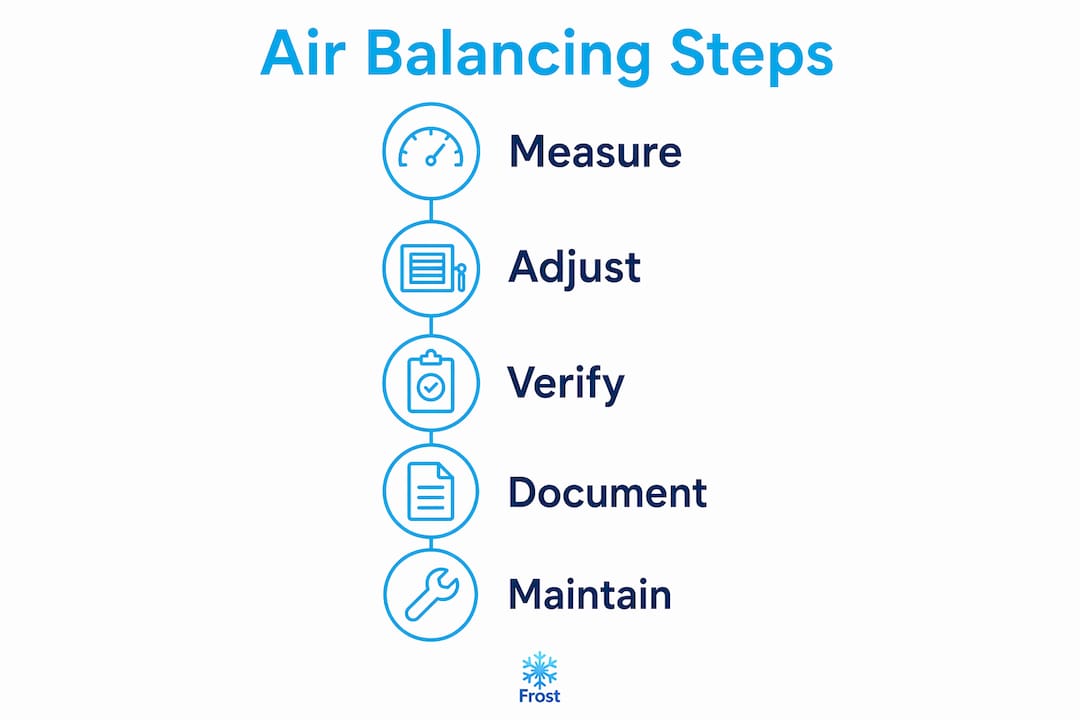 Air Balancing Steps

Measure

Adjust

Verify

Document

Maintain

Frost