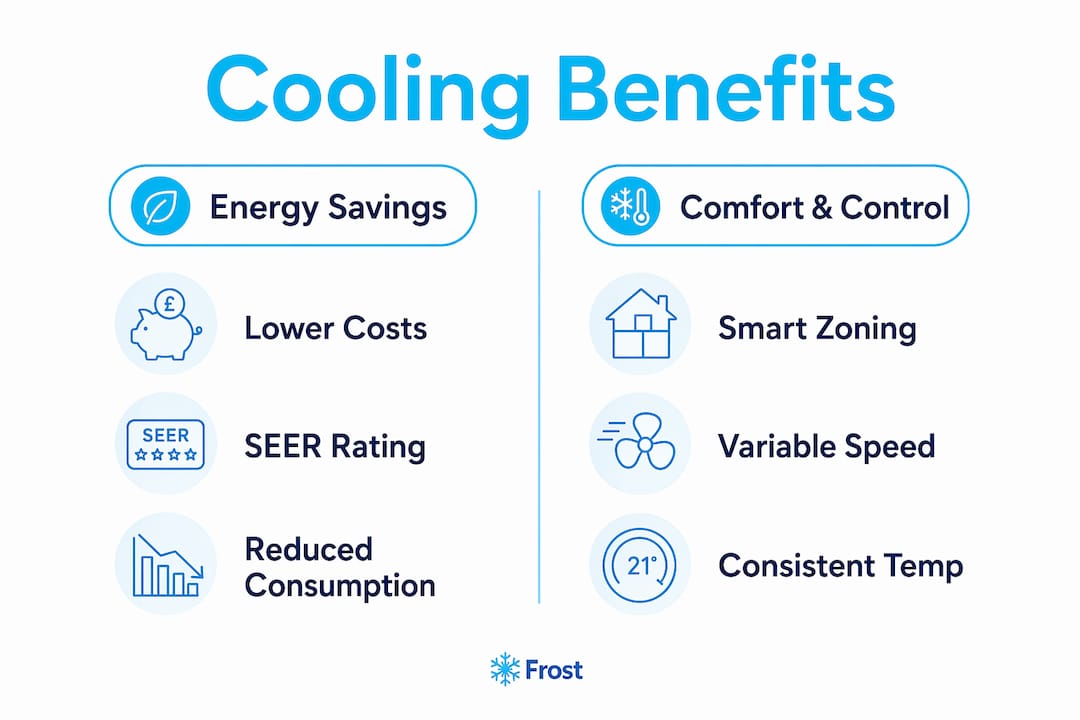 Cooling Benefits

Energy Savings

£

Lower Costs

SEER

SEER Rating

Reduced Consumption

Comfort & Control

Smart Zoning

Variable Speed

21°

Consistent Temp

Frost