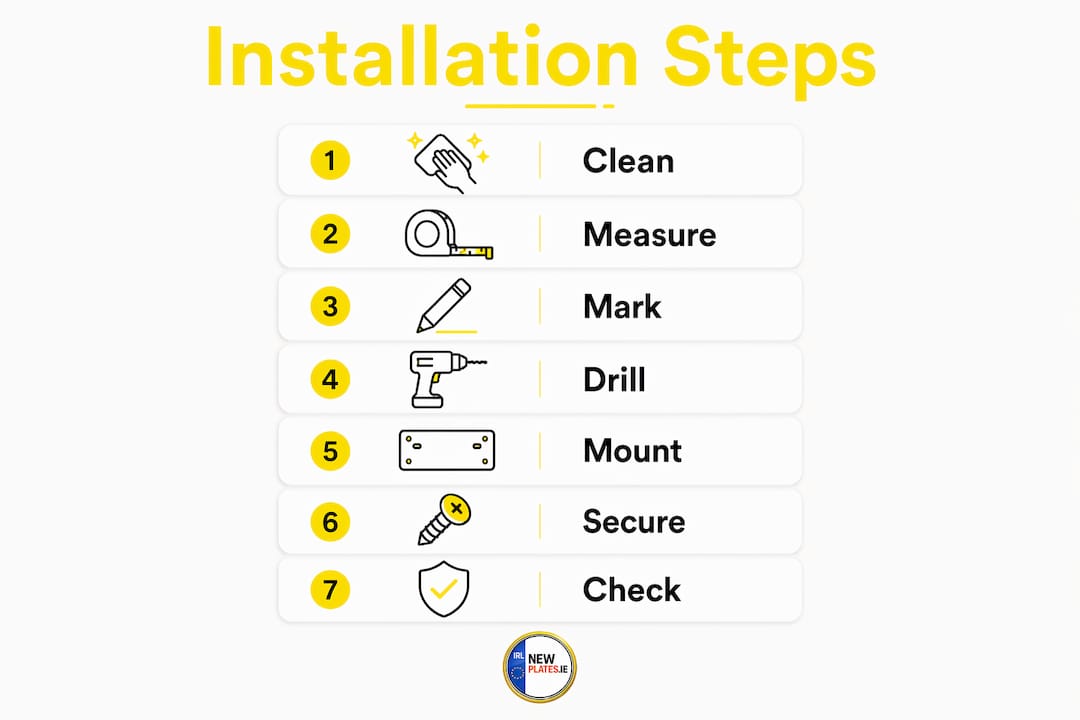 Installation Steps

1 Clean
2 Measure
3 Mark
4 Drill
5 Mount
6 Secure
7 Check

IRL NEW PLATES.IE