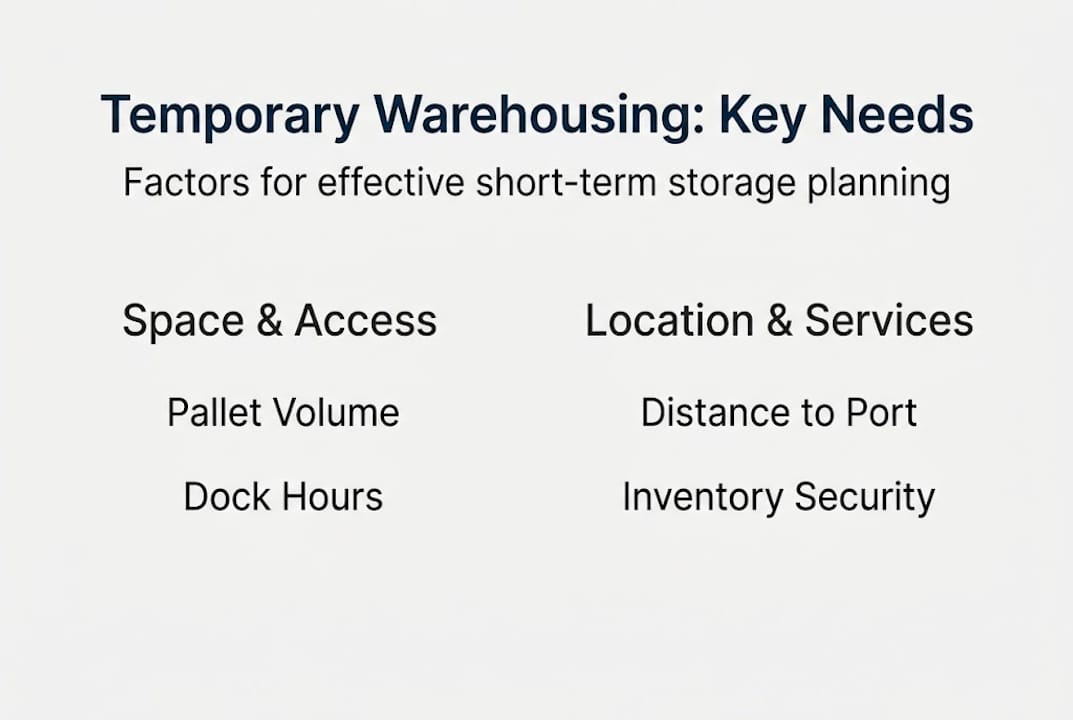 Temporary Warehousing: Key Needs

Factors for effective short-term storage planning

Space & Access

Pallet Volume

Dock Hours

Location & Services

Distance to Port

Inventory Security