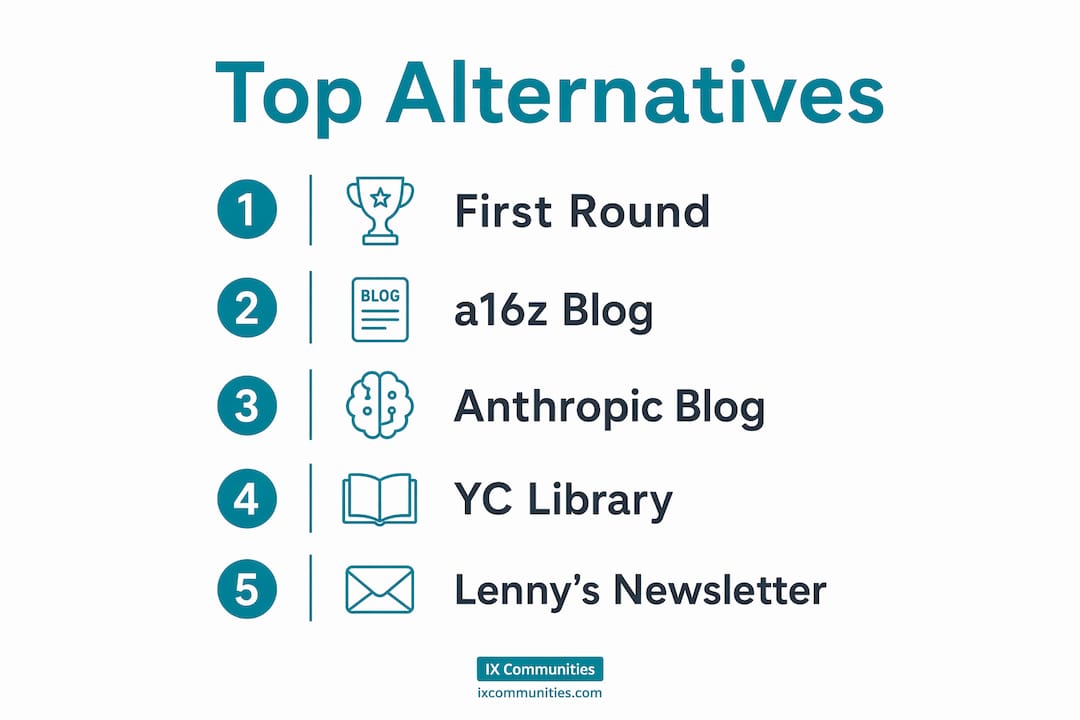 Top Alternatives

1
First Round

2
BLOG
a16z Blog

3
Anthropic Blog

4
YC Library

5
Lenny's Newsletter

IX Communities
ixcommunities.com