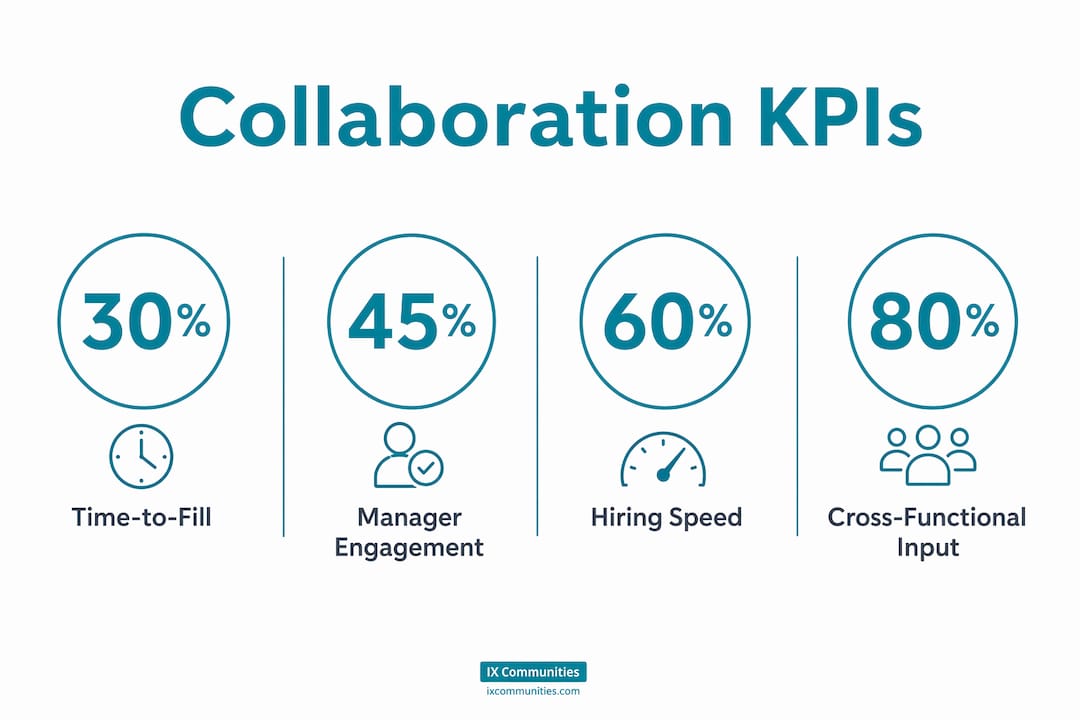 Collaboration KPIs

30%
Time-to-Fill

45%
Manager Engagement

60%
Hiring Speed

80%
Cross-Functional Input

IX Communities
ixcommunities.com