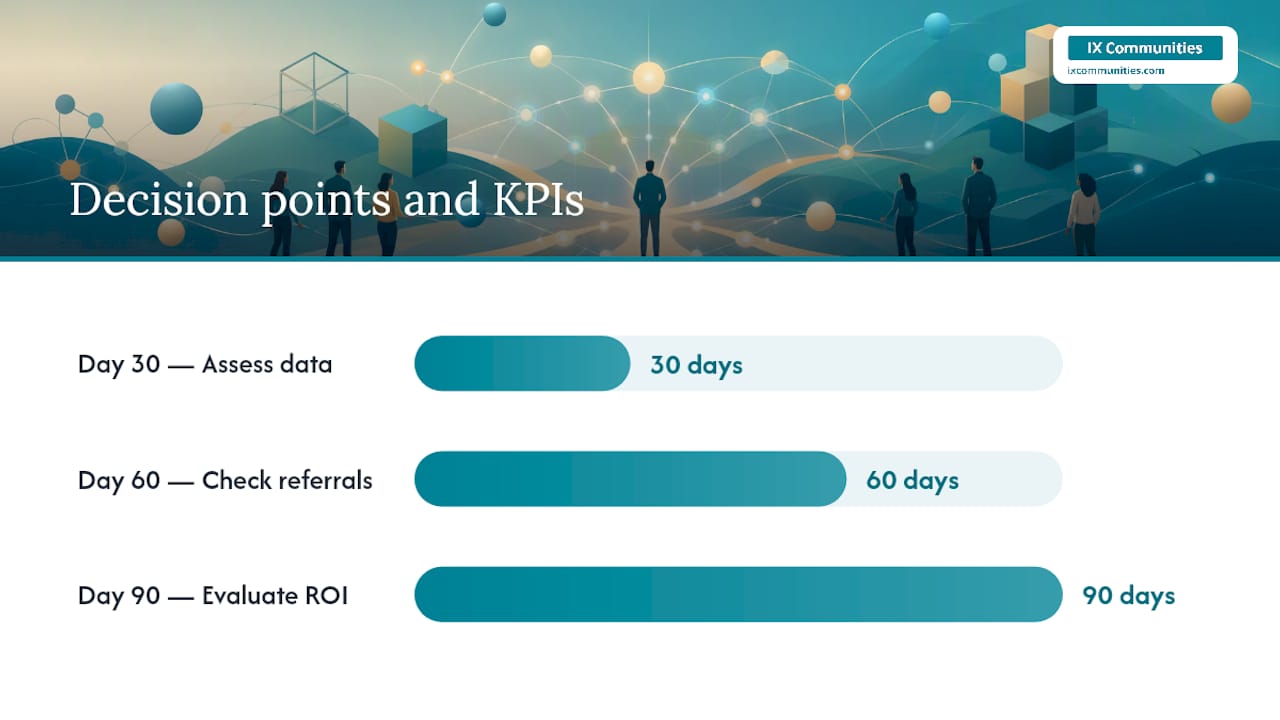 IX Communities
ixcommunities.com

Decision points and KPIs

Day 30 — Assess data

30 days

Day 60 — Check referrals

60 days

Day 90 — Evaluate ROI

90 days