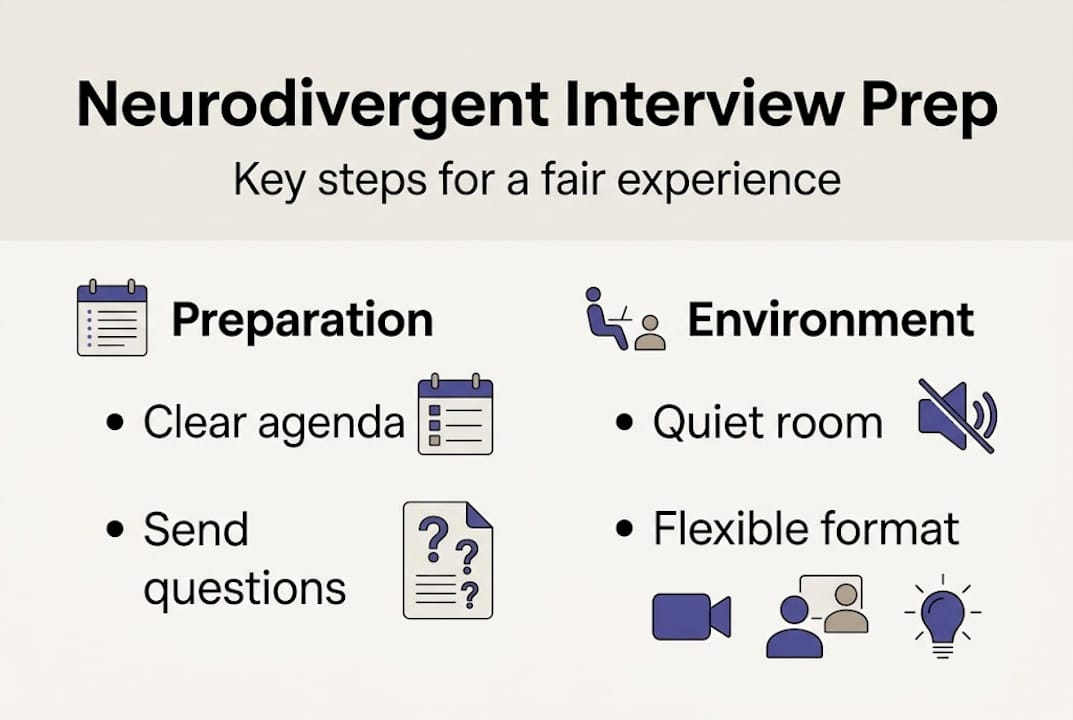 Neurodivergent Interview Prep

Key steps for a fair experience

Preparation

• Clear agenda

• Send questions

Environment

• Quiet room

• Flexible format