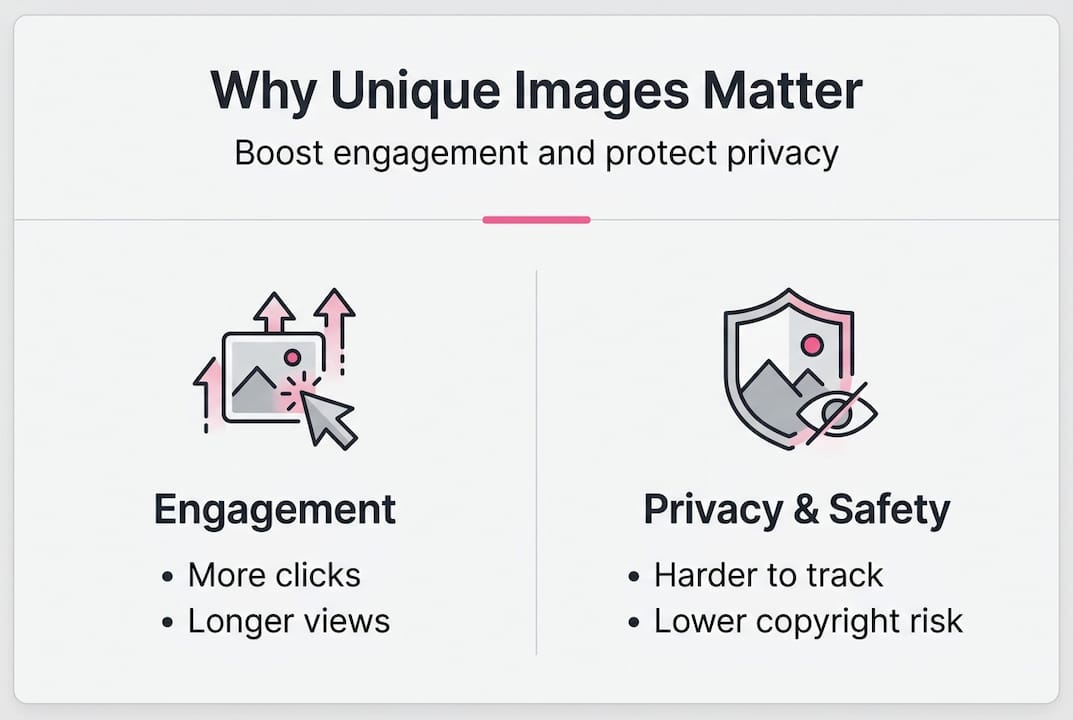 Why Unique Images Matter

Boost engagement and protect privacy

Engagement

• More clicks
• Longer views

Privacy & Safety

• Harder to track
• Lower copyright risk