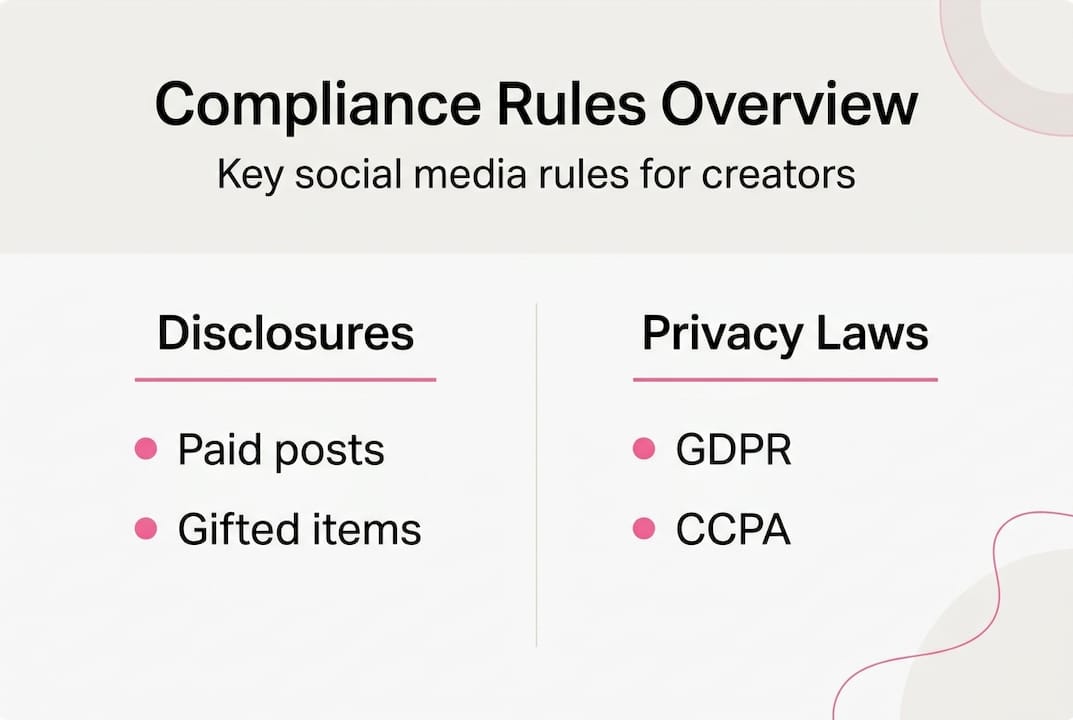 Compliance Rules Overview

Key social media rules for creators

Disclosures

- Paid posts
- Gifted items

Privacy Laws

- GDPR
- CCPA