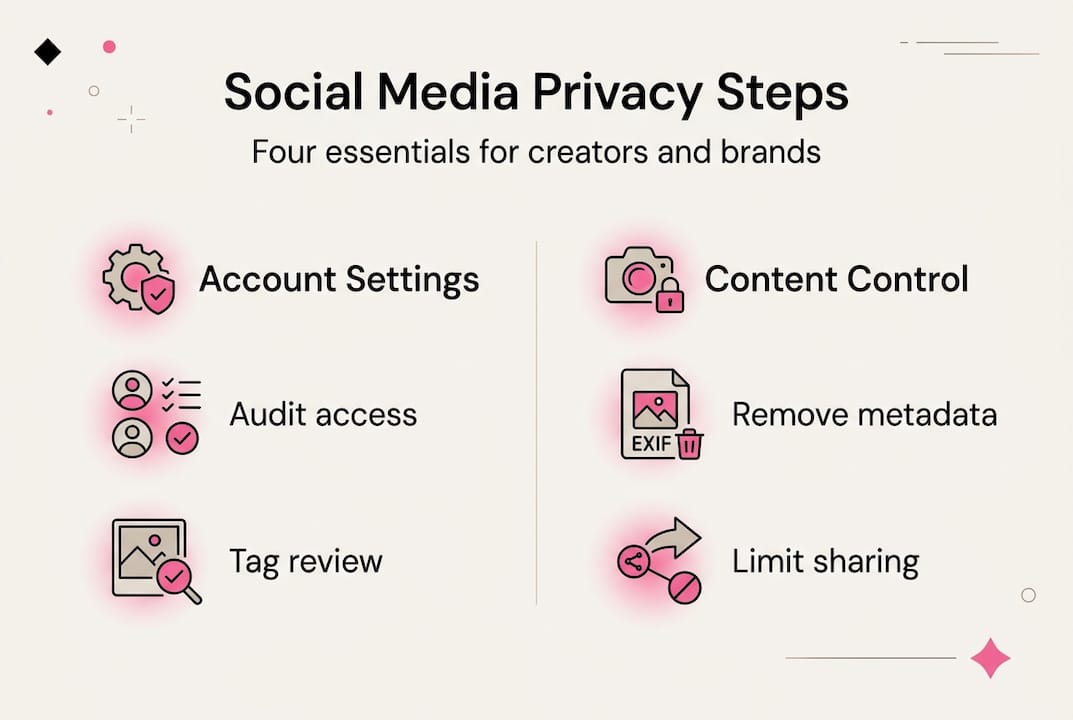 Social Media Privacy Steps

Four essentials for creators and brands

Account Settings

Audit access

Tag review

Content Control

EXIF

Remove metadata

Limit sharing