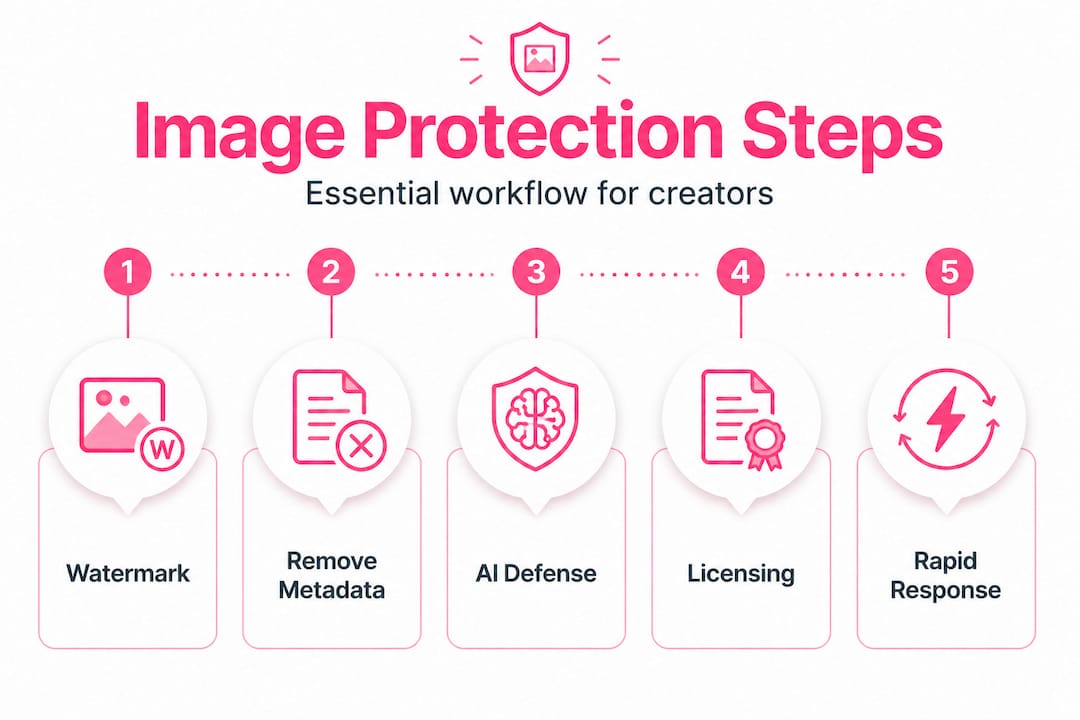 Image Protection Steps

Essential workflow for creators

1

2

3

4

5

W

Watermark

Remove Metadata

AI Defense

Licensing

Rapid Response