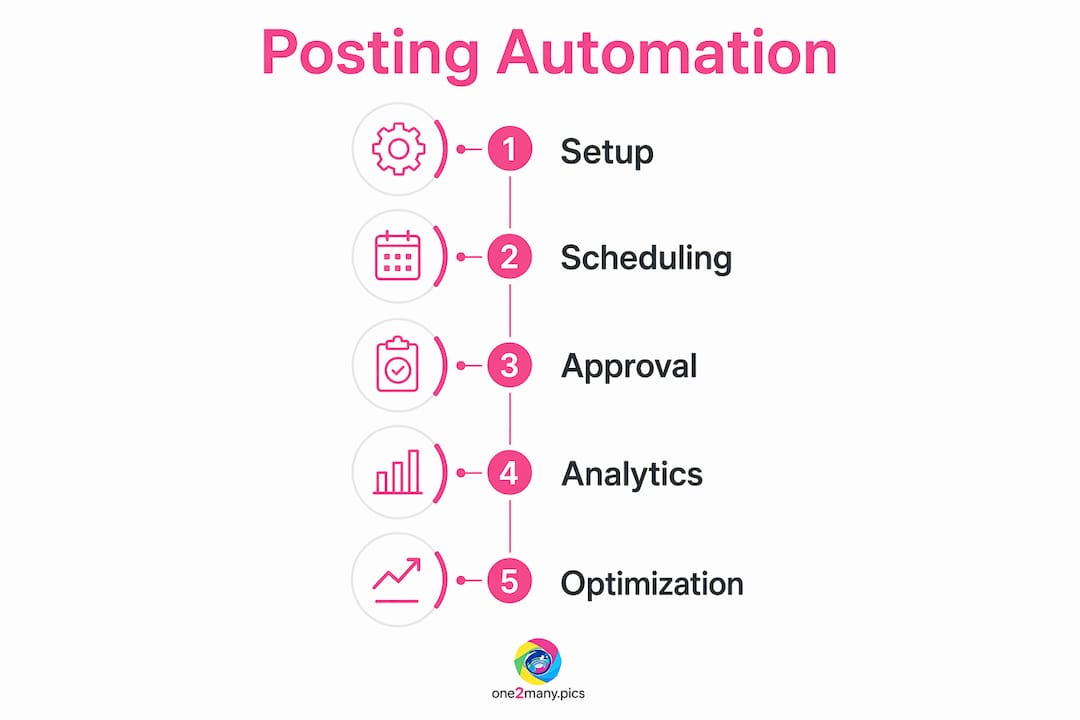 Posting Automation

1 Setup

2 Scheduling

3 Approval

4 Analytics

5 Optimization

one2many.pics