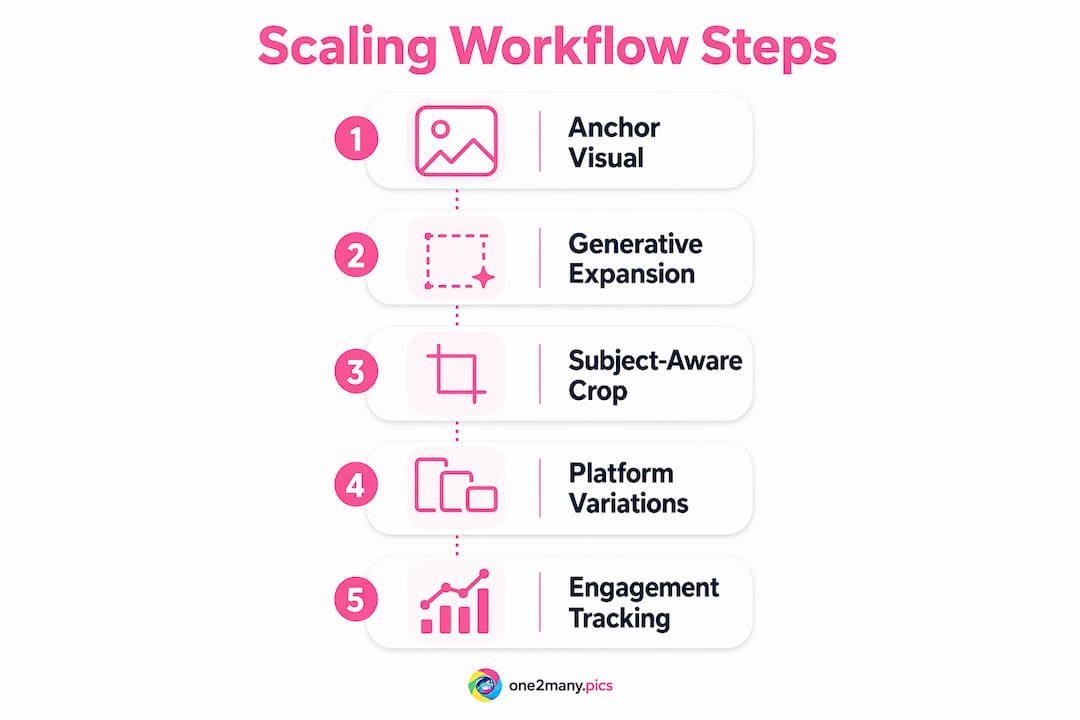 Scaling Workflow Steps

1 Anchor Visual

2 Generative Expansion

3 Subject-Aware Crop

4 Platform Variations

5 Engagement Tracking

one2many.pics