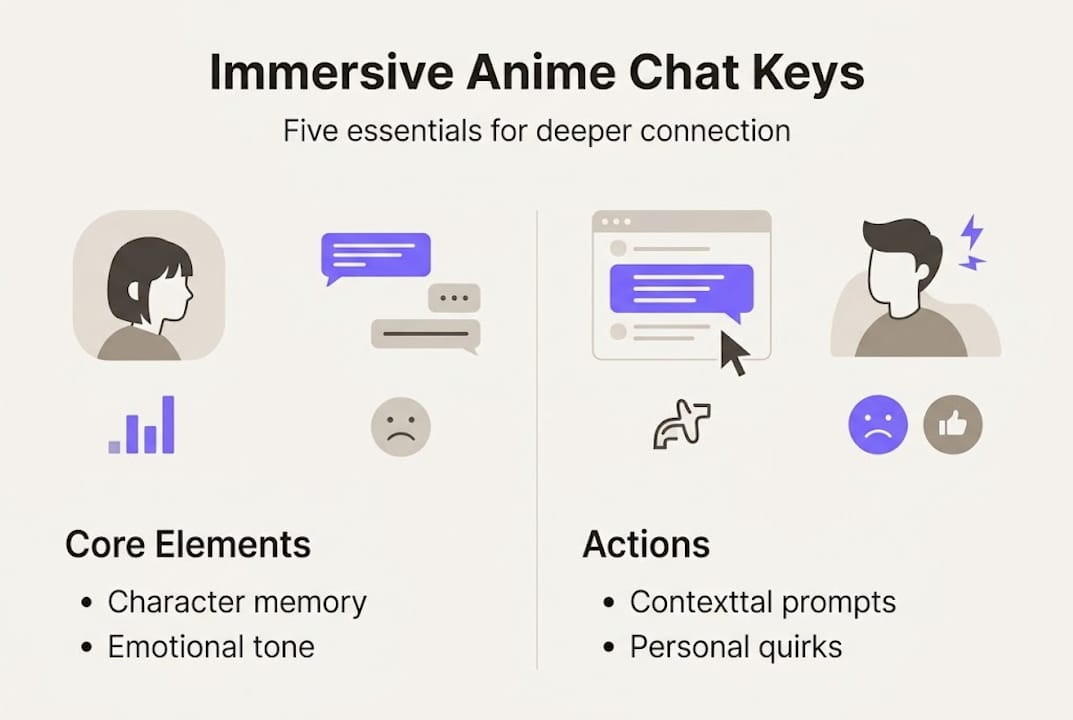 Immersive Anime Chat Keys

Five essentials for deeper connection

Core Elements
• Character memory
• Emotional tone

Actions
• Contexttal prompts
• Personal quirks