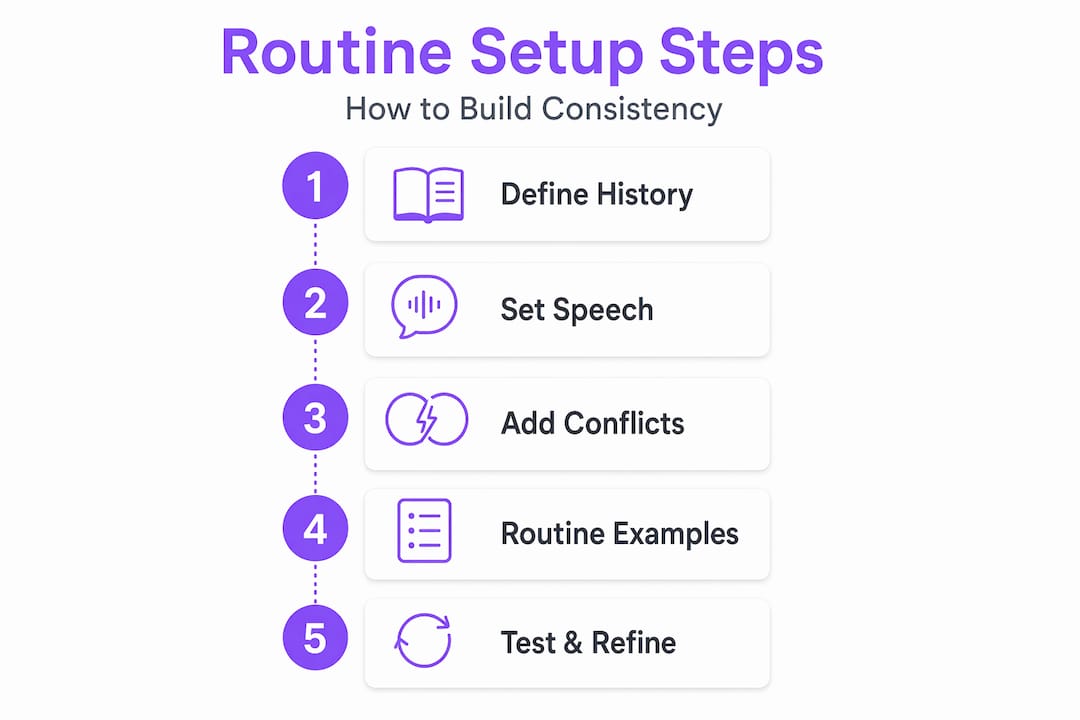 Routine Setup Steps

How to Build Consistency

1 Define History

2 Set Speech

3 Add Conflicts

4 Routine Examples

5 Test & Refine