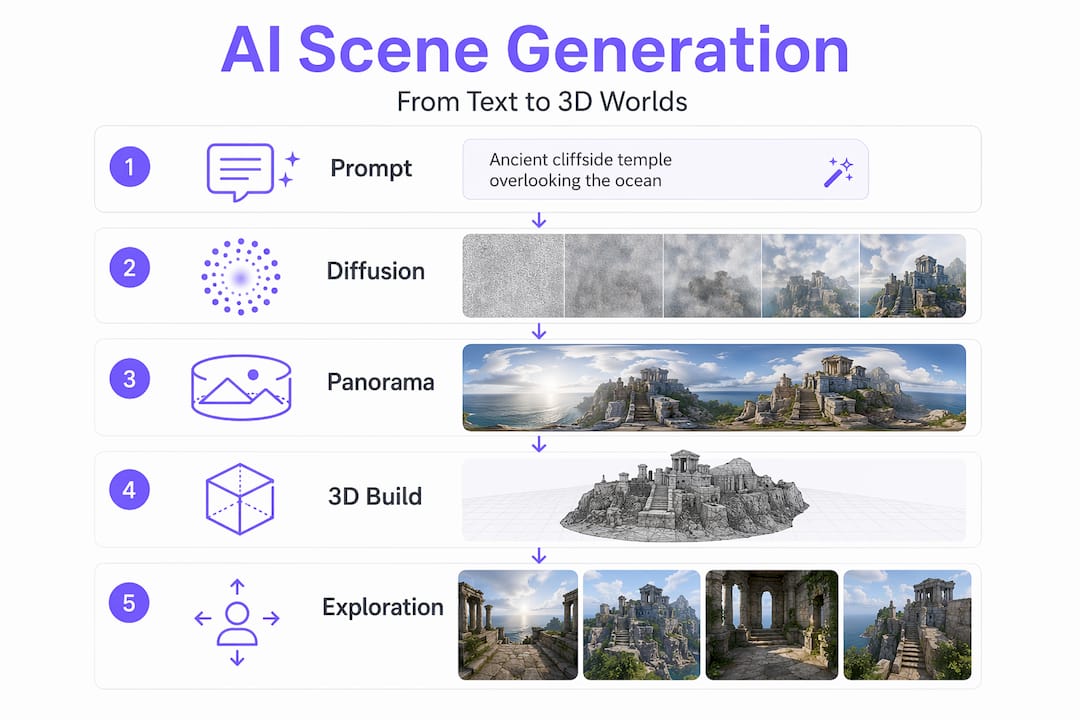 AI Scene Generation

From Text to 3D Worlds

1 Prompt

Ancient cliffside temple overlooking the ocean

2 Diffusion

3 Panorama

4 3D Build

5 Exploration