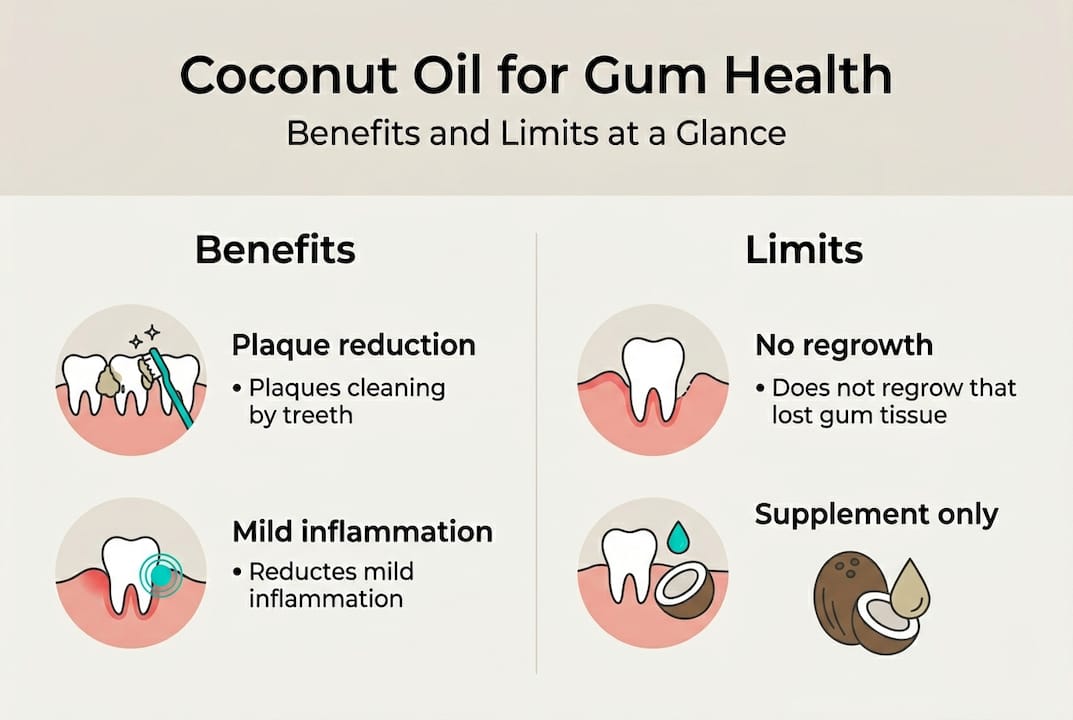 Coconut Oil for Gum Health
Benefits and Limits at a Glance

Benefits

Plaque reduction
• Plaques cleaning by treeth

Mild inflammation
• Reductes mild inflammation

Limits

No regrowth
• Does not regrow that lost gum tissue

Supplement only