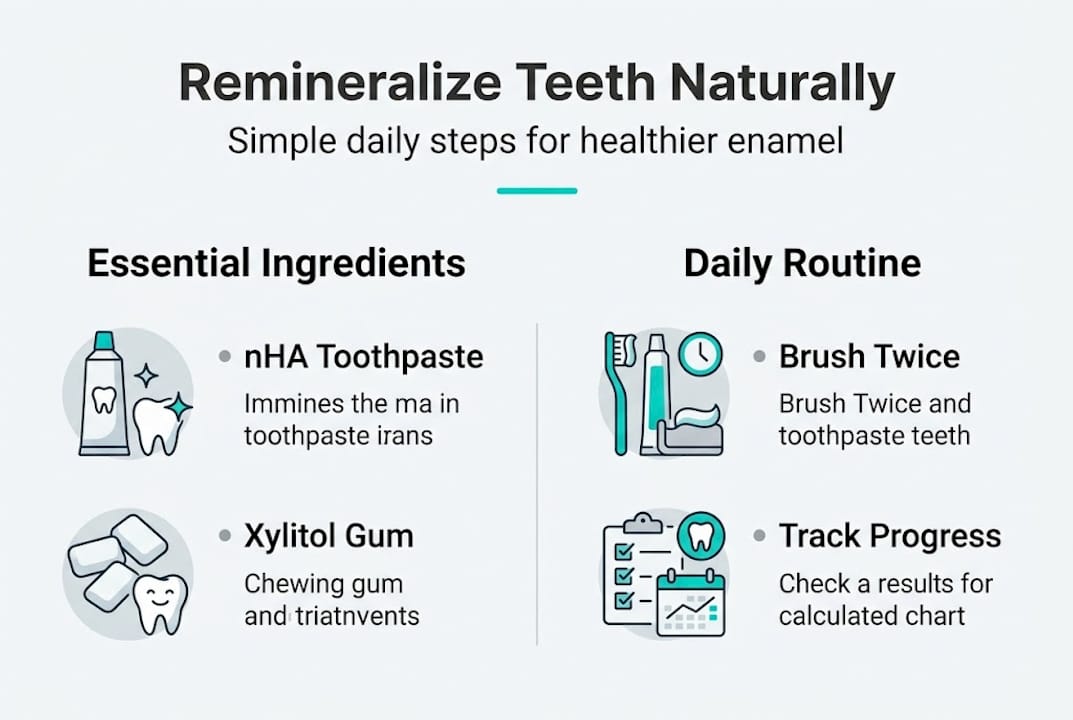 Remineralize Teeth Naturally

Simple daily steps for healthier enamel

Essential Ingredients

• nHA Toothpaste

Immines the ma in toothpaste irans

• Xylitol Gum

Chewing gum and triatnvents

Daily Routine

• Brush Twice

Brush Twice and toothpaste teeth

• Track Progress

Check a results for calculated chart