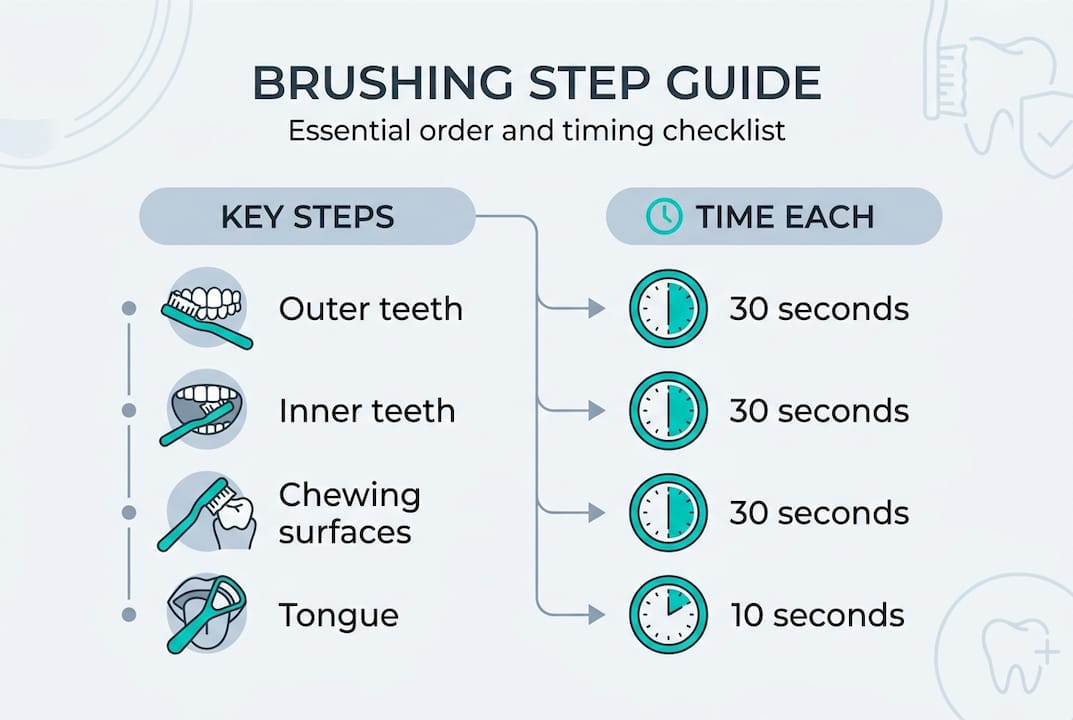 BRUSHING STEP GUIDE
Essential order and timing checklist

KEY STEPS

Outer teeth

Inner teeth

Chewing surfaces

Tongue

TIME EACH

30 seconds

30 seconds

30 seconds

10 seconds