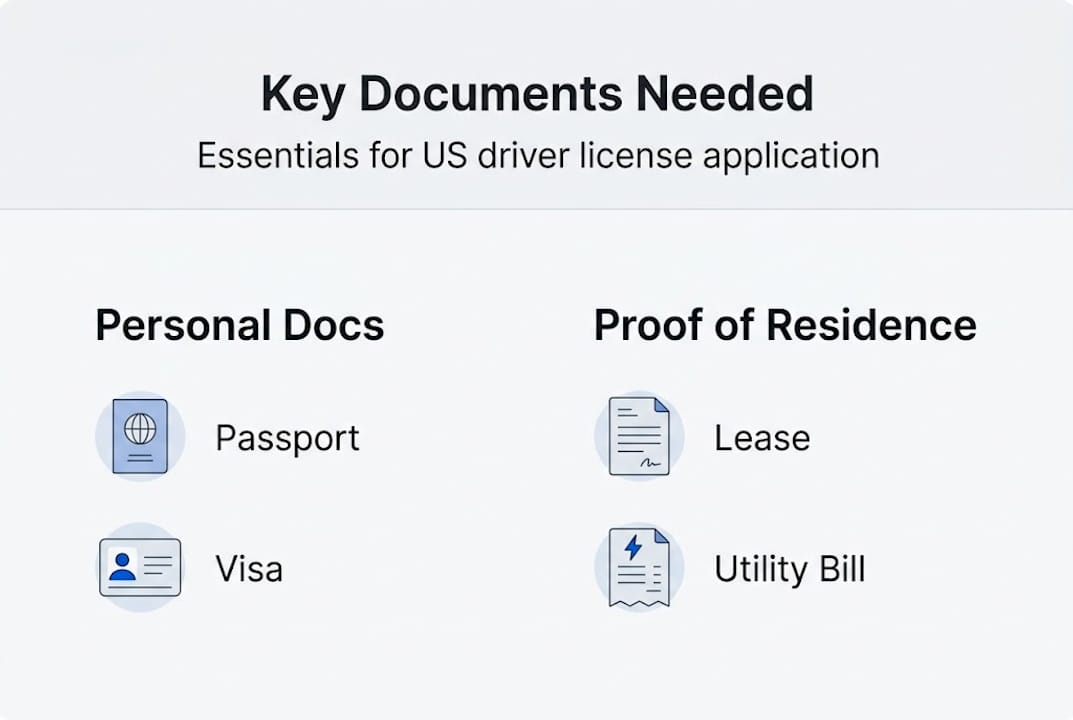 Key Documents Needed
Essentials for US driver license application

Personal Docs

Passport

Visa

Proof of Residence

Lease

Utility Bill