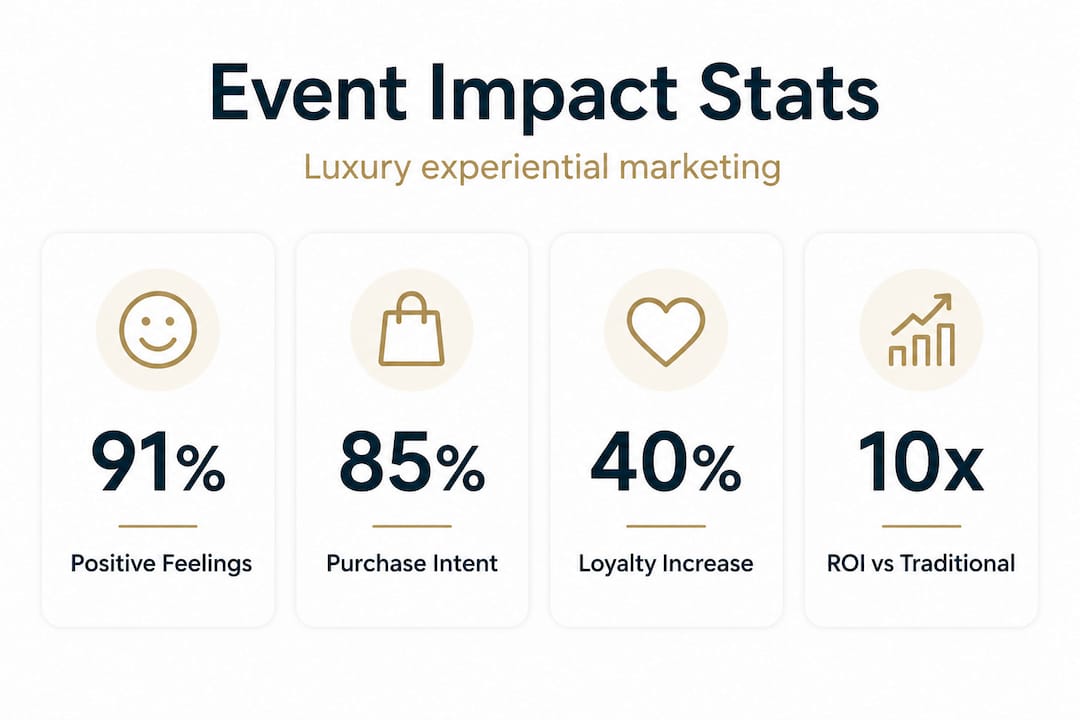 Event Impact Stats

Luxury experiential marketing

91%

Positive Feelings

85%

Purchase Intent

40%

Loyalty Increase

10x

ROI vs Traditional