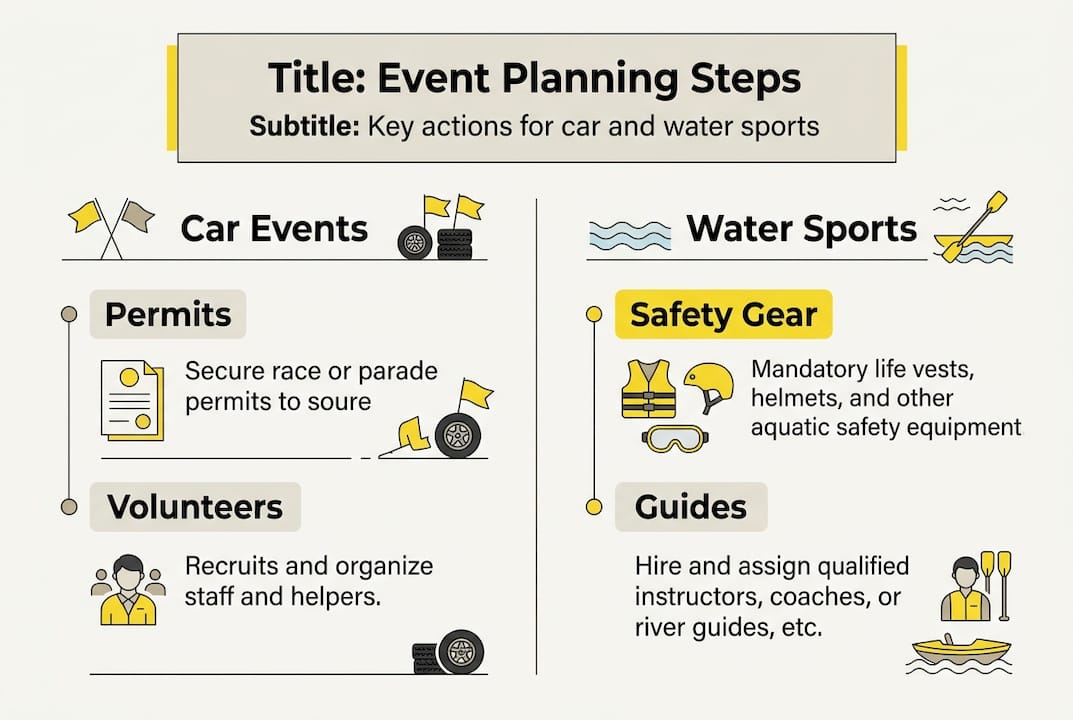 Title: Event Planning Steps
Subtitle: Key actions for car and water sports

Car Events

Permits

Secure race or parade permits to soure

Volunteers

Recruits and organize staff and helpers.

Water Sports

Safety Gear

Mandatory life vests, helmets, and other aquatic safety equipment

Guides

Hire and assign qualified instructors, coaches, or river guides, etc.