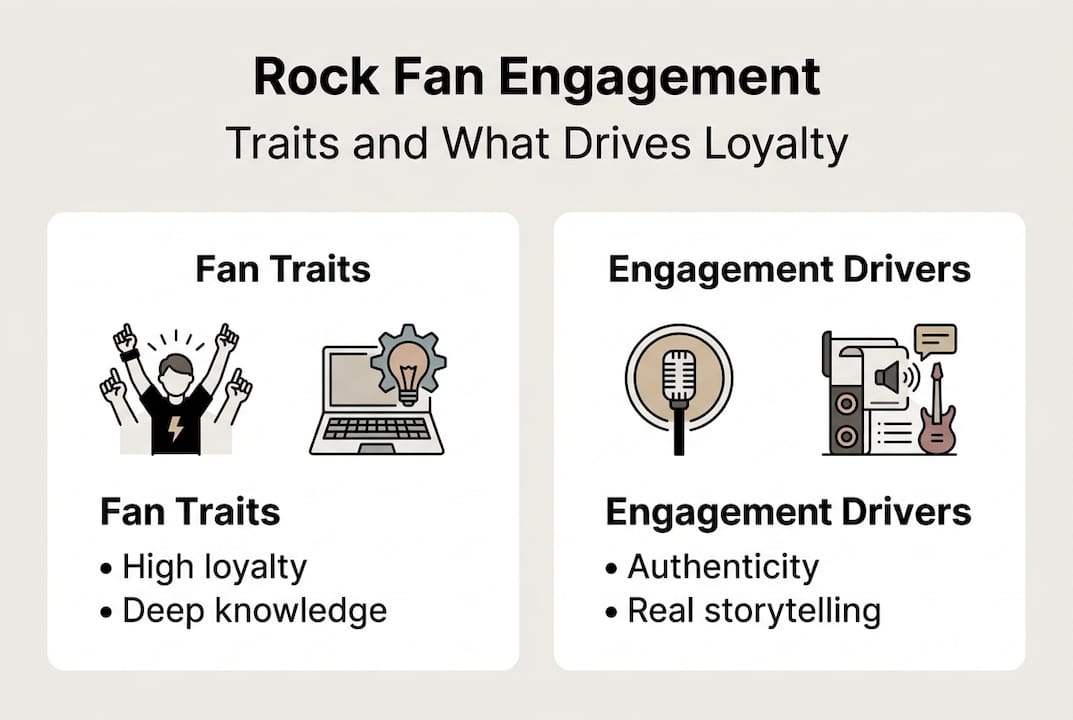 Rock Fan Engagement

Traits and What Drives Loyalty

Fan Traits

Fan Traits

• High loyalty
• Deep knowledge

Engagement Drivers

Engagement Drivers

• Authenticity
• Real storytelling