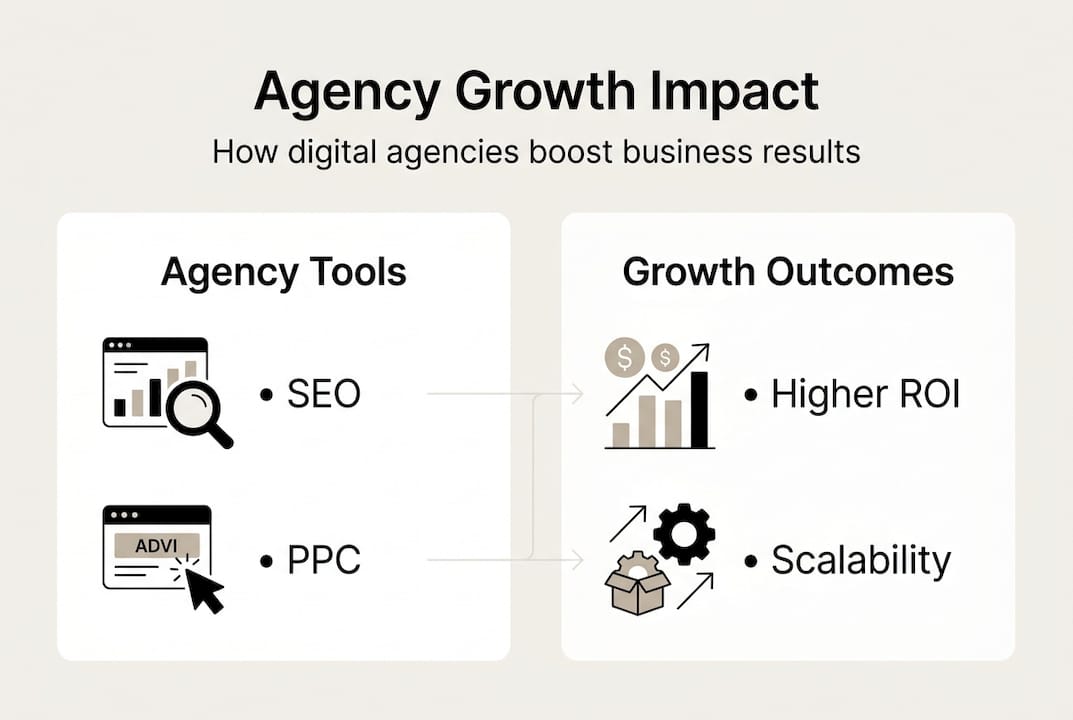 Agency Growth Impact

How digital agencies boost business results

Agency Tools

• SEO

ADVI

• PPC

Growth Outcomes

$ $

• Higher ROI

• Scalability