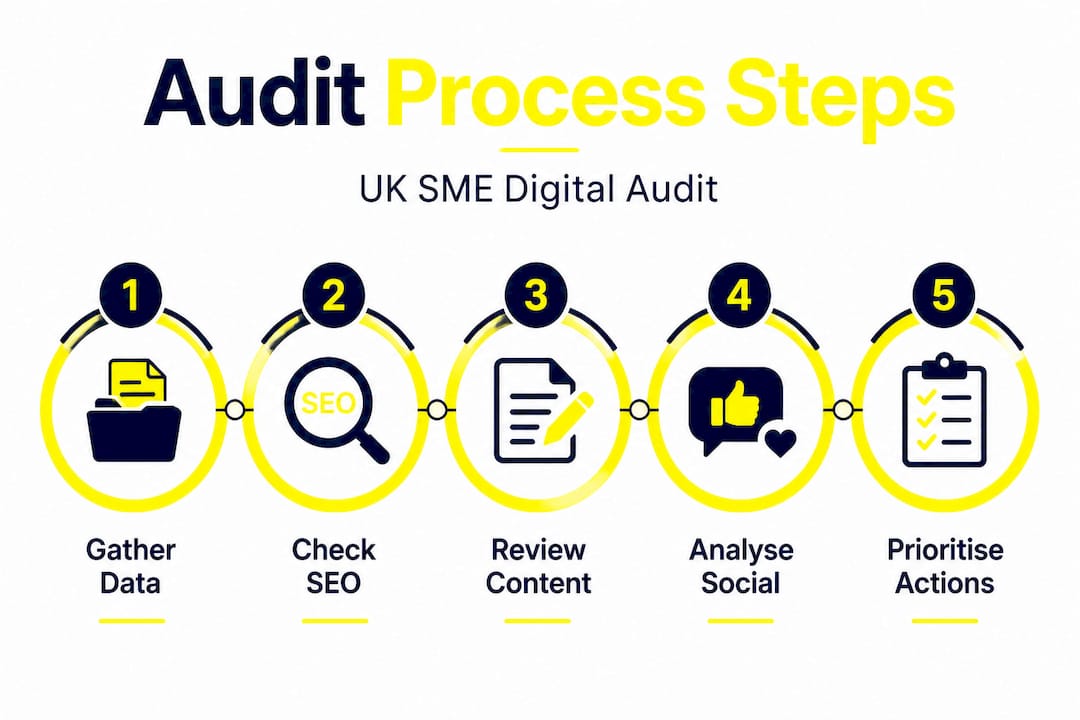 Audit Process Steps

UK SME Digital Audit

1
Gather Data

2
SEO
Check SEO

3
Review Content

4
Analyse Social

5
Prioritise Actions