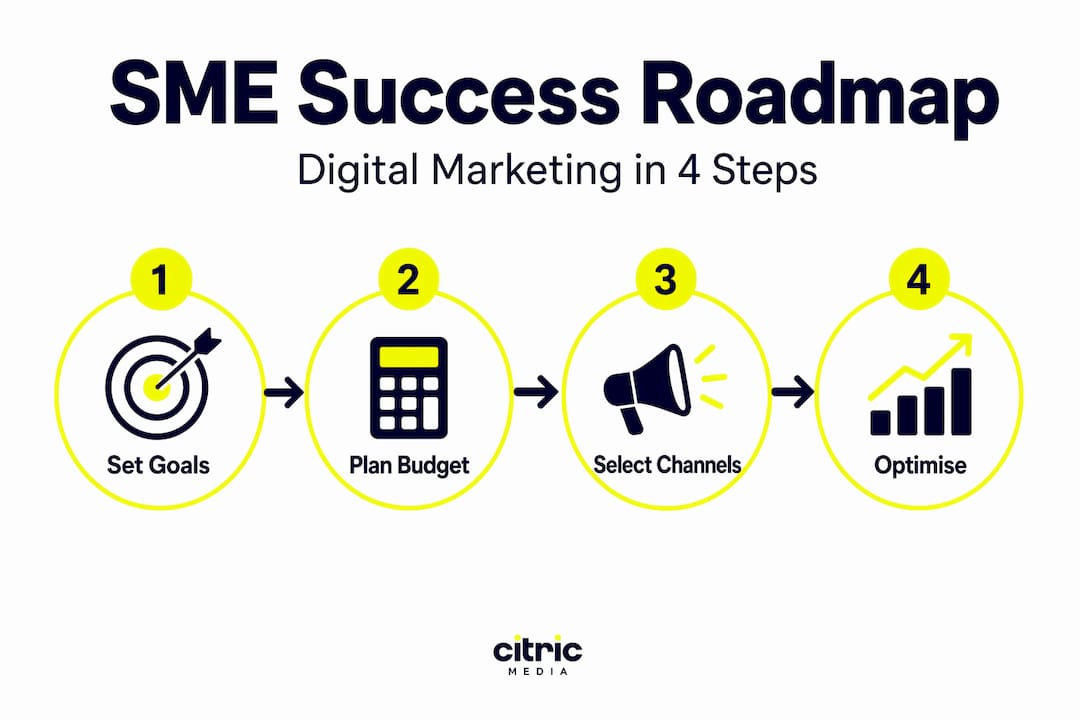 SME Success Roadmap
Digital Marketing in 4 Steps

1
Set Goals

2
Plan Budget

3
Select Channels

4
Optimise

citric
MEDIA