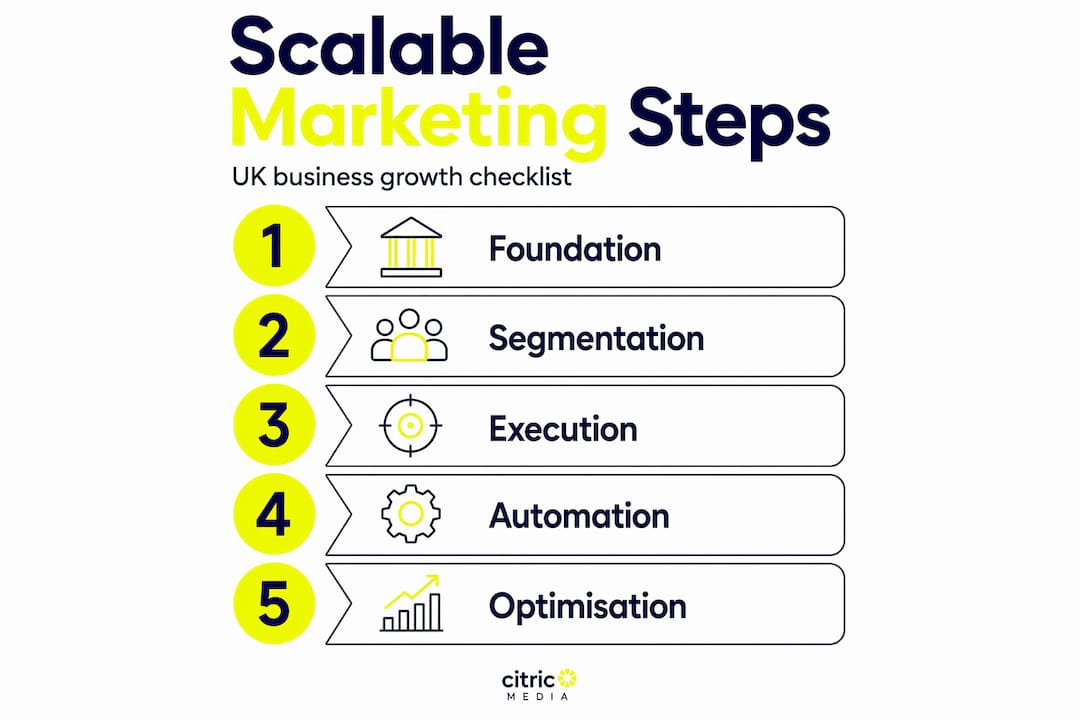 Scalable Marketing Steps

UK business growth checklist

1 Foundation

2 Segmentation

3 Execution

4 Automation

5 Optimisation

citric MEDIA