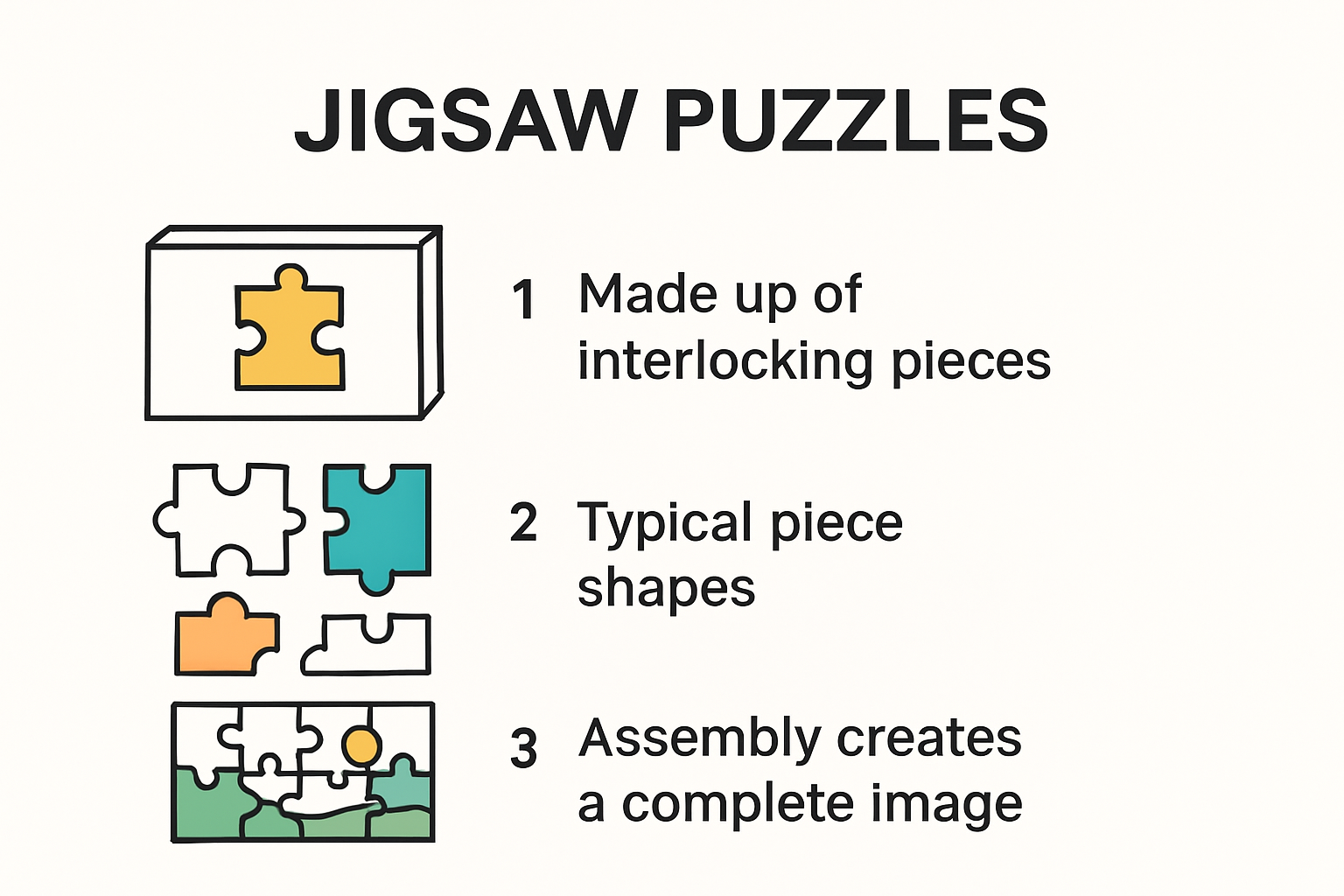 JIGSAW PUZZLES

1 Made up of interlocking pieces

2 Typical piece shapes

3 Assembly creates a complete image