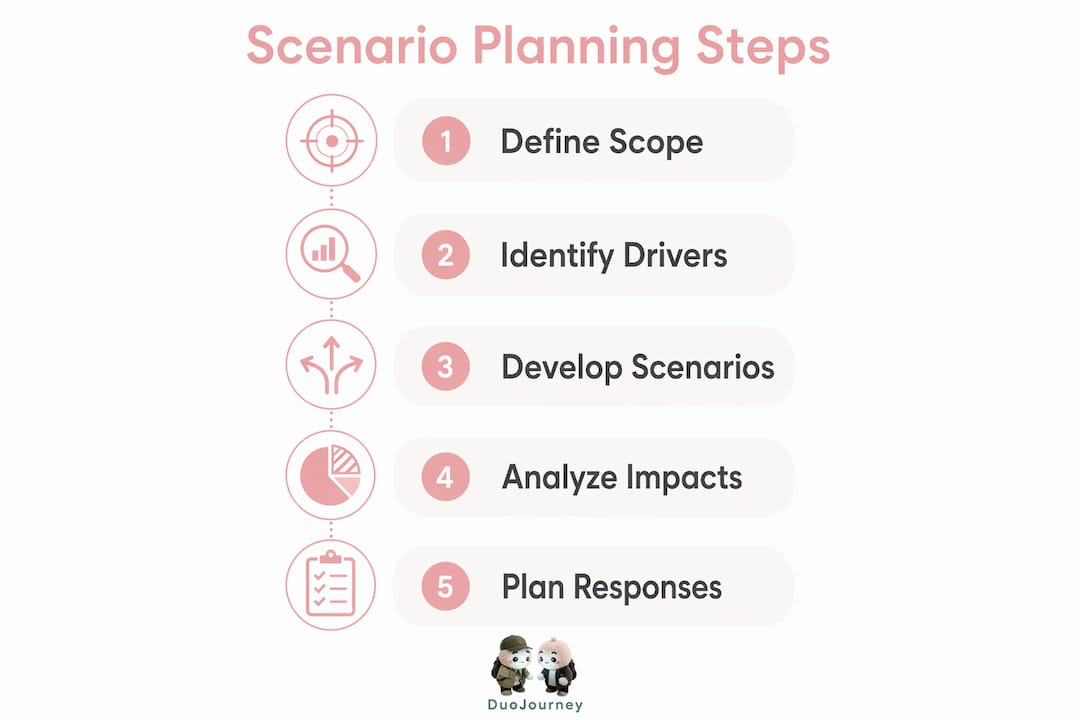 Scenario Planning Steps

1 Define Scope

2 Identify Drivers

3 Develop Scenarios

4 Analyze Impacts

5 Plan Responses

DuoJourney