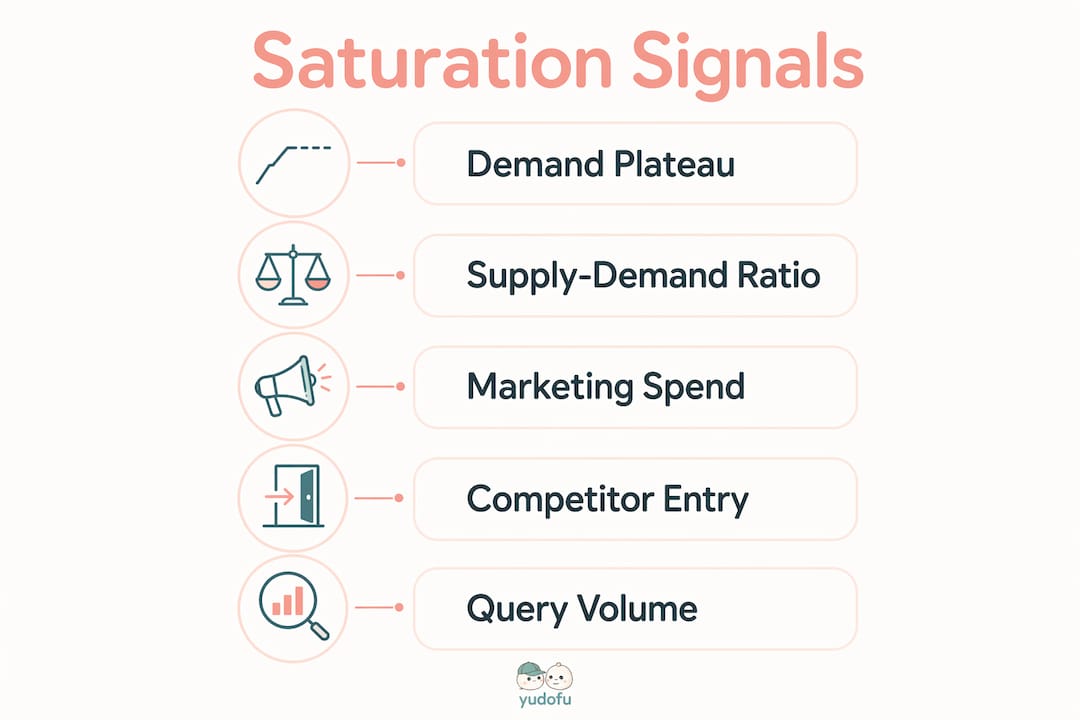 Saturation Signals

Demand Plateau

Supply-Demand Ratio

Marketing Spend

Competitor Entry

Query Volume

yudofu