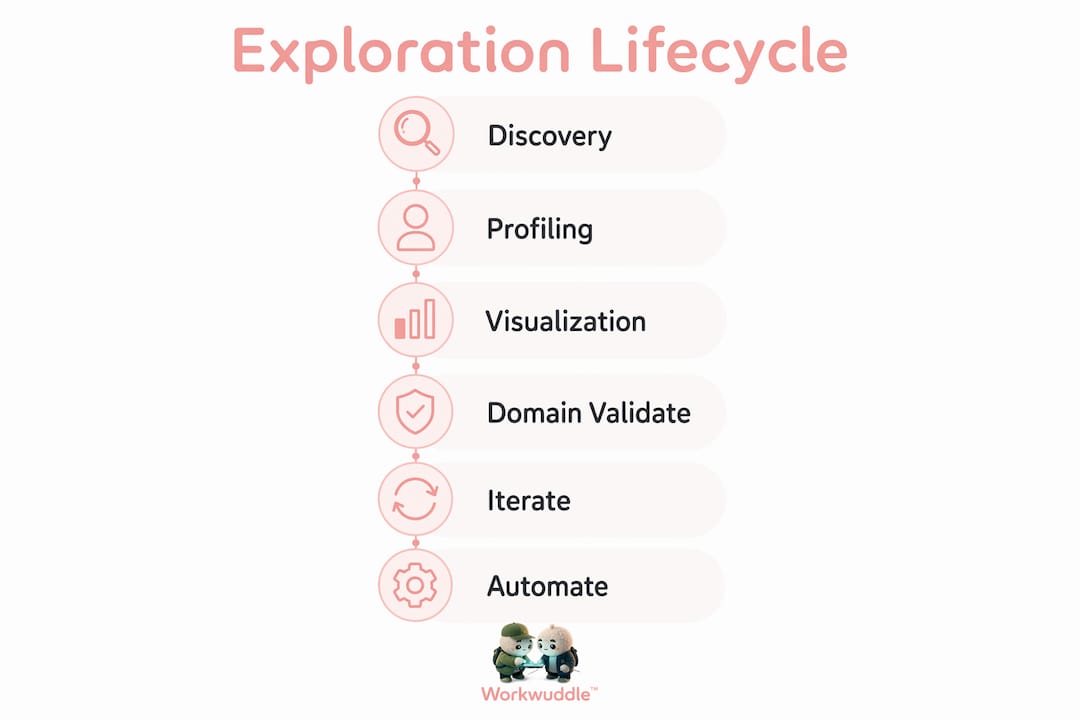 Exploration Lifecycle

Discovery

Profiling

Visualization

Domain Validate

Iterate

Automate

Workwuddle™