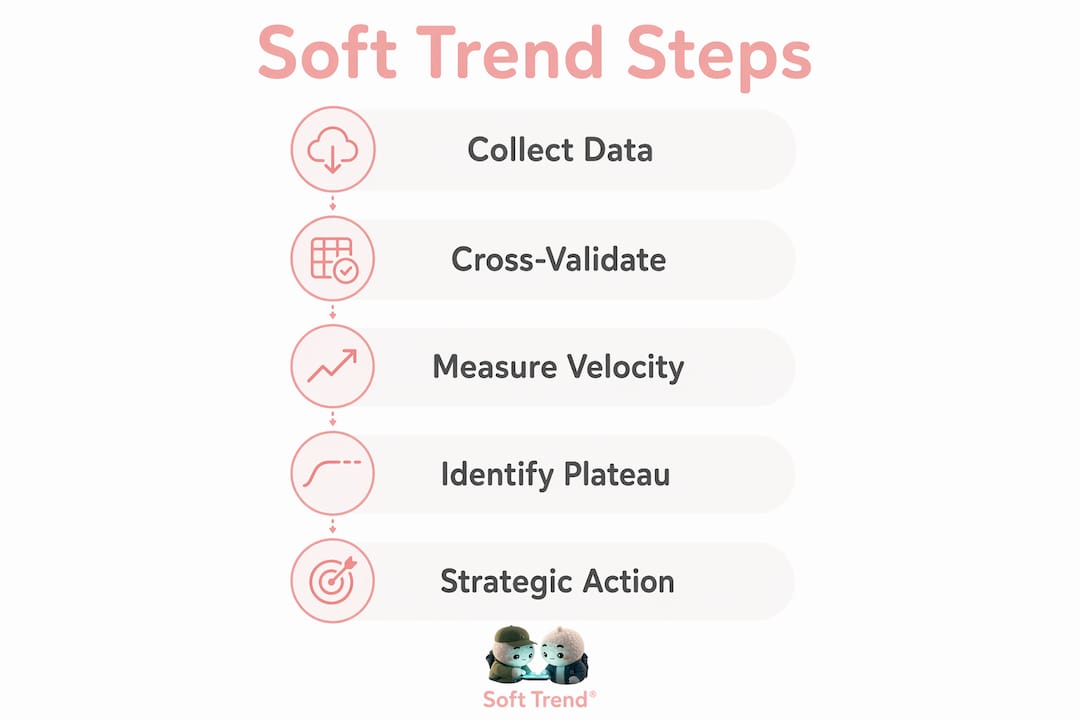 Soft Trend Steps

Collect Data

Cross-Validate

Measure Velocity

Identify Plateau

Strategic Action

Soft Trend®